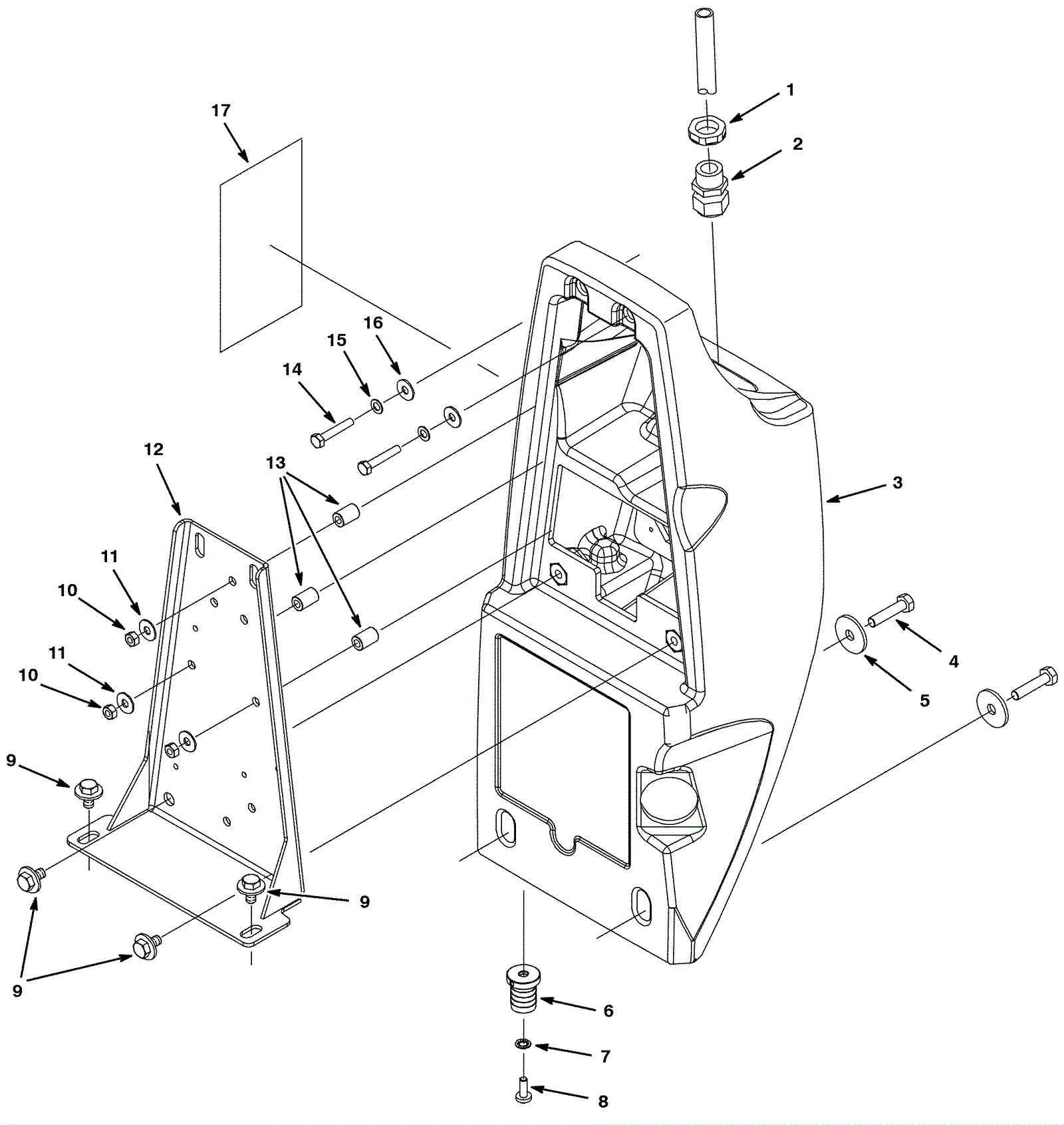 17
1
2
16
15
14
12
13
3
11
10
11
10
4
5
9
9
9
6
7
8