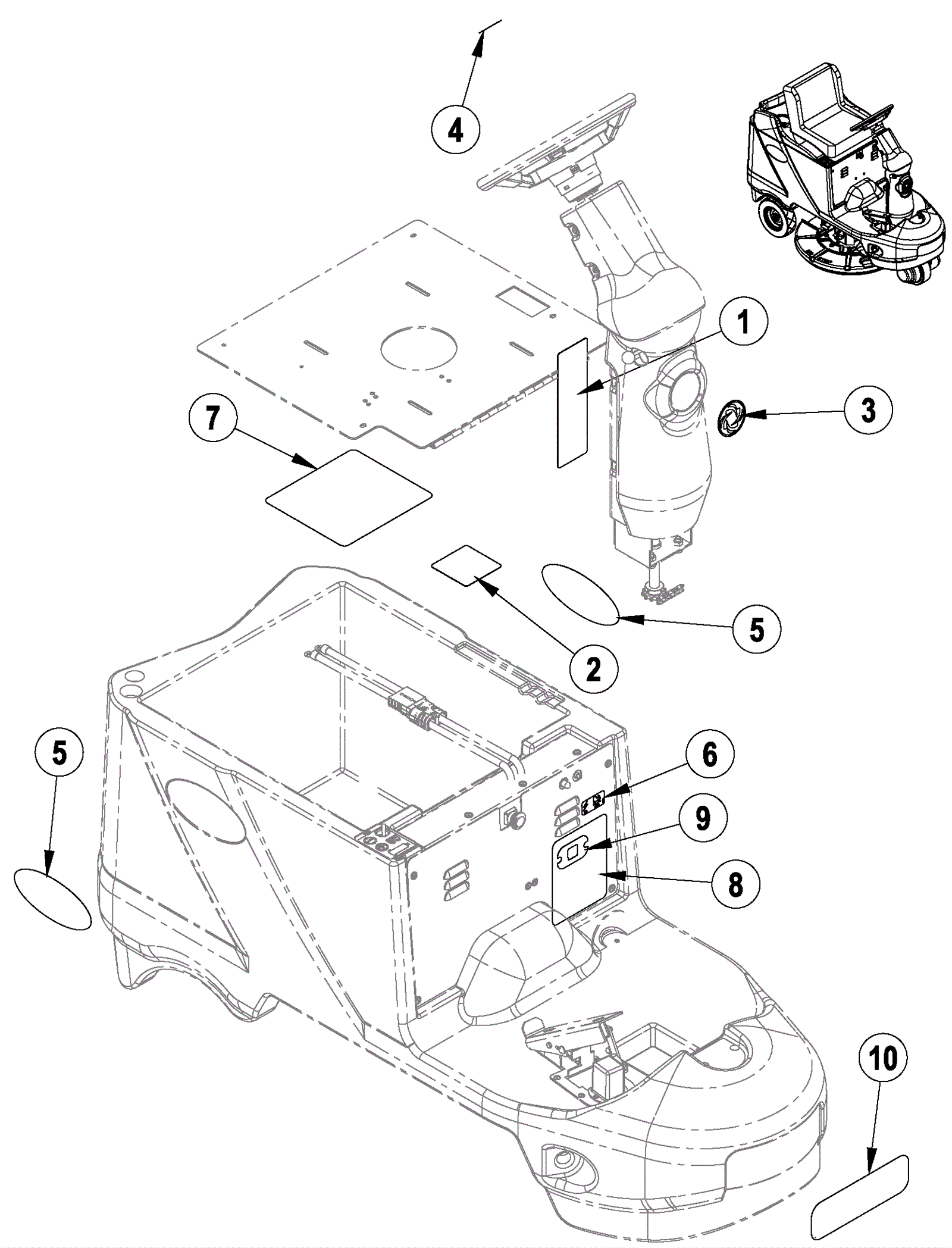 4
1
3
7
5
2
5
6
9
8
10