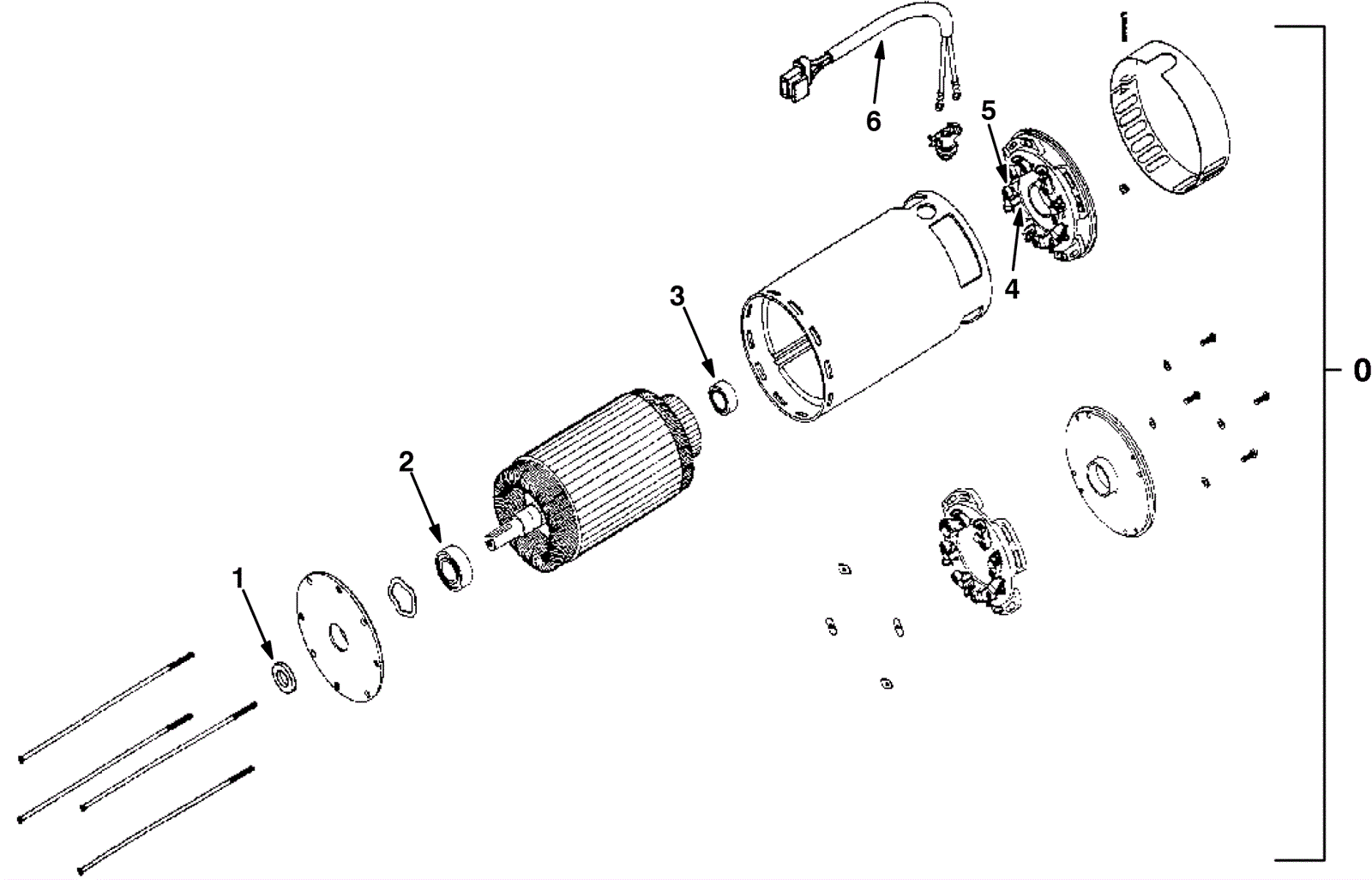 6
5
4
3
2
1
0