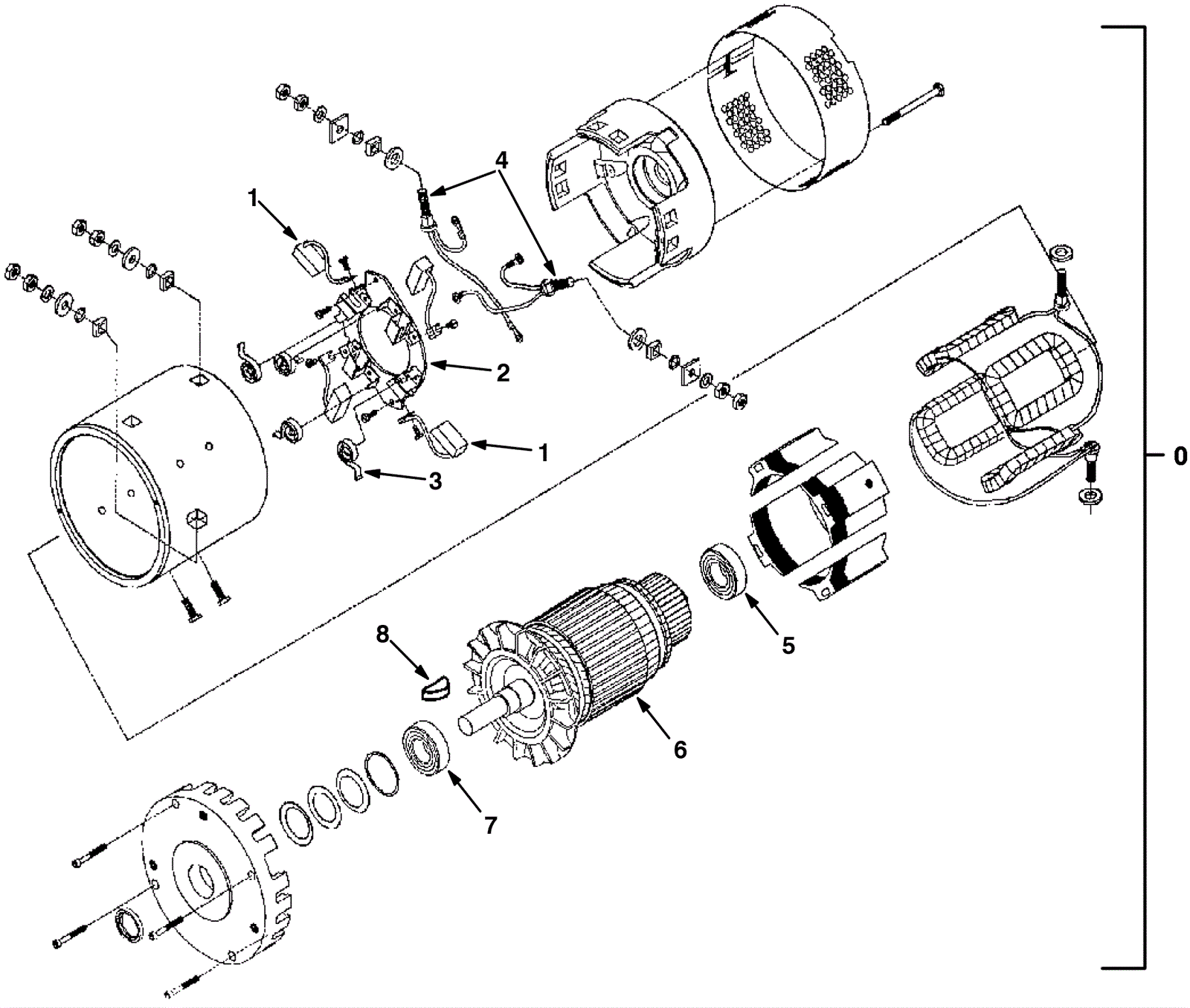 4
1
2
1
3
0
5
8
6
7