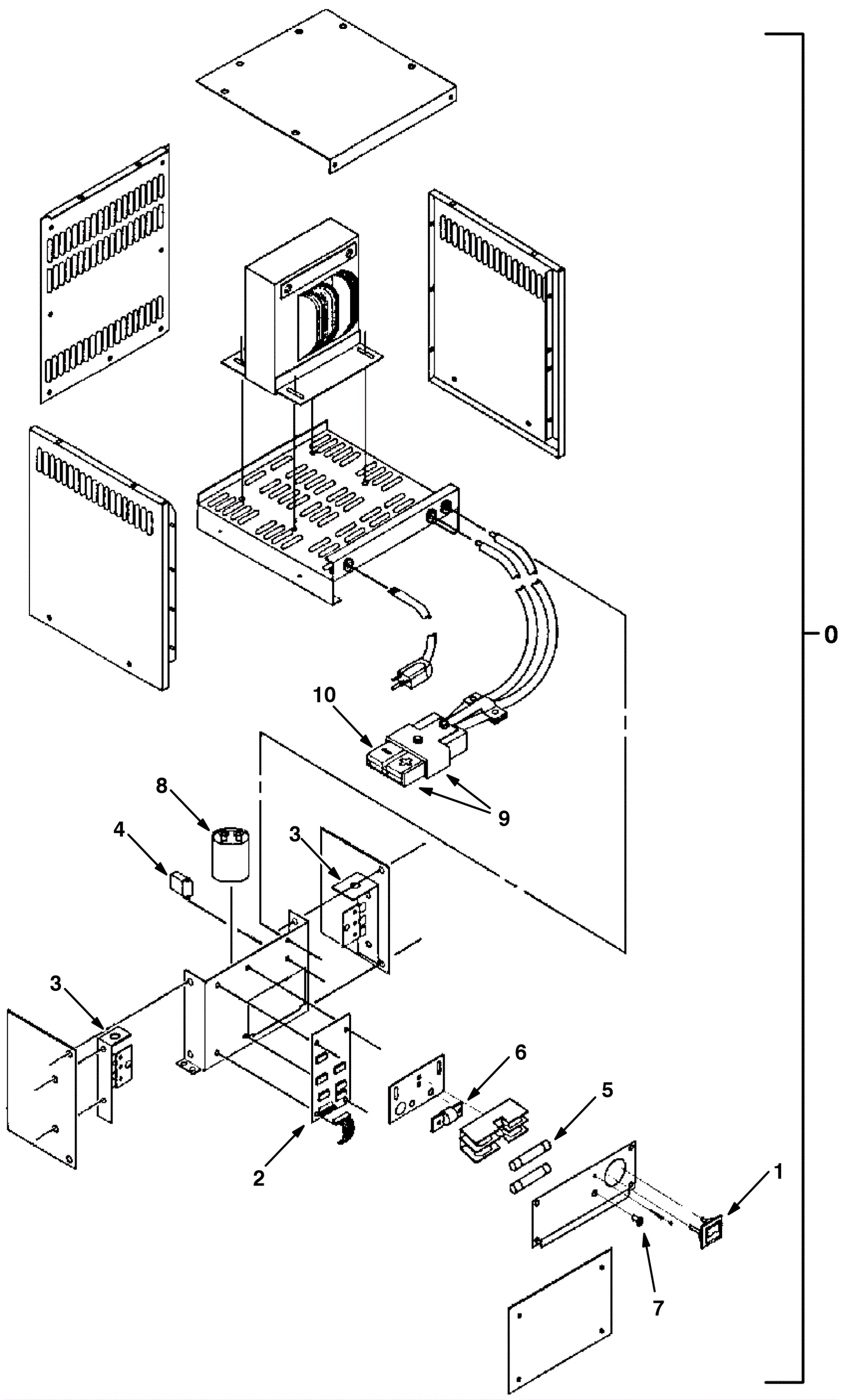 0

10

9

8

4

3

3

6

5

2

1

7