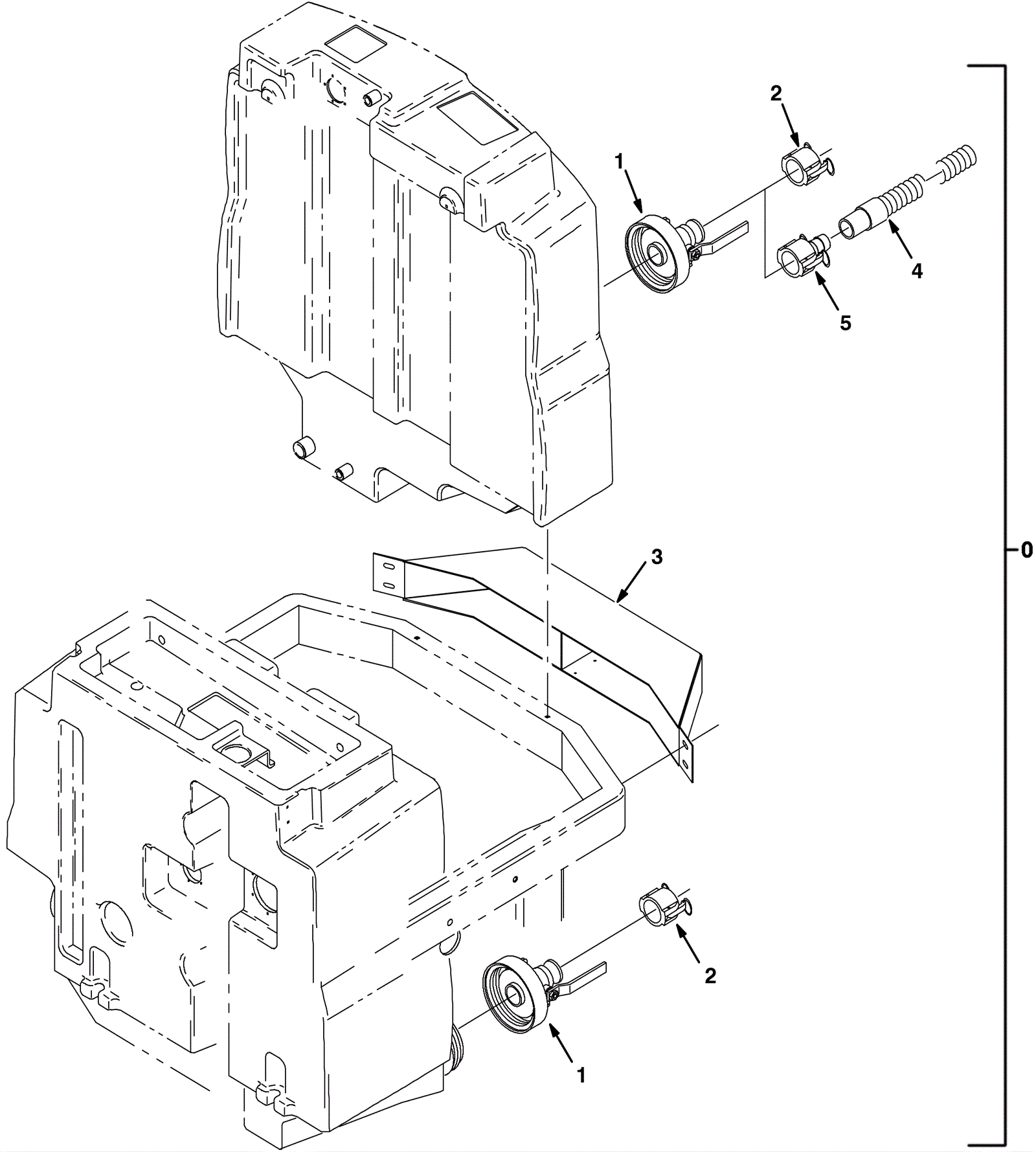 2
1
4
5
0
3
2
1