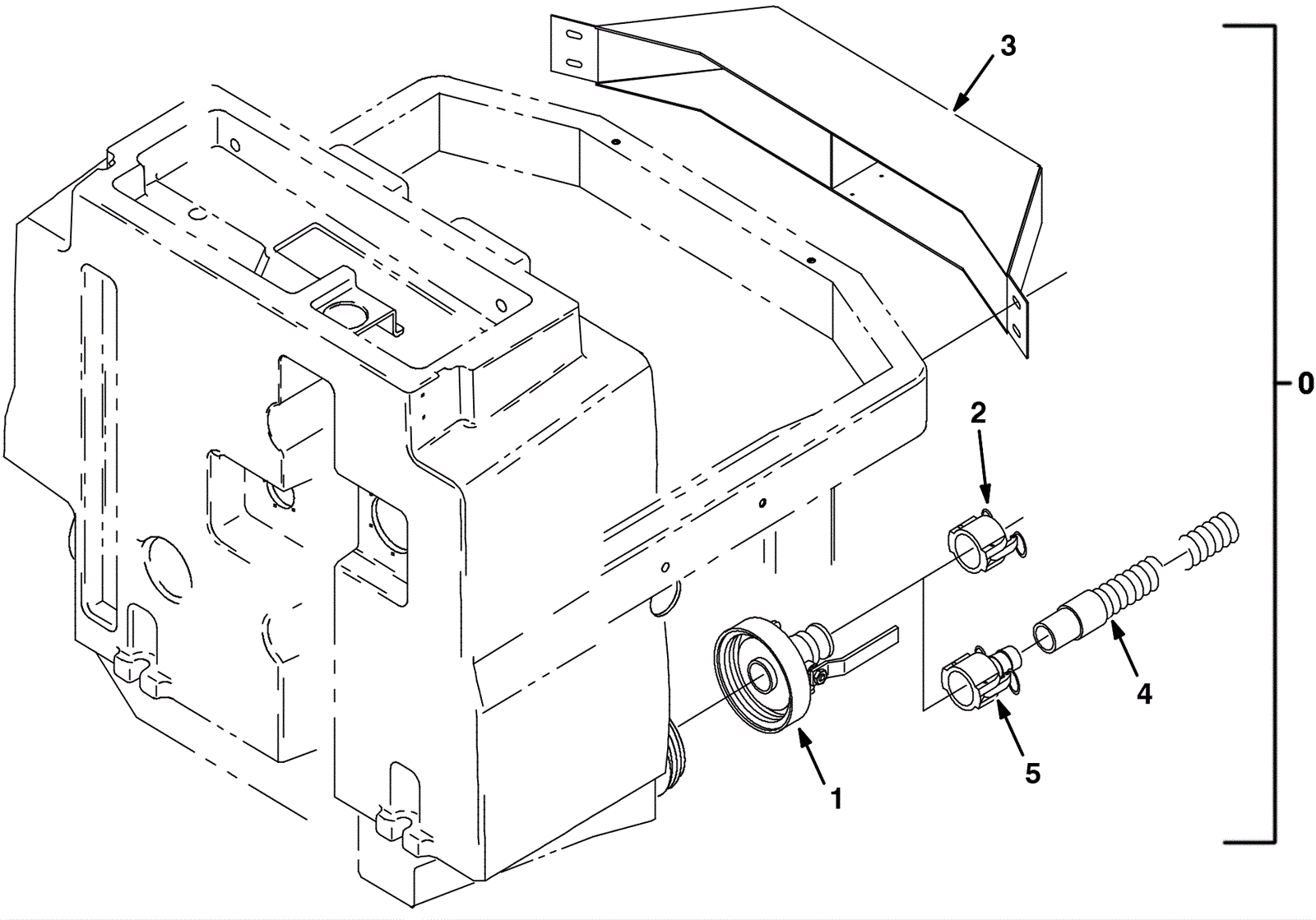 3
0
2
4
5
1