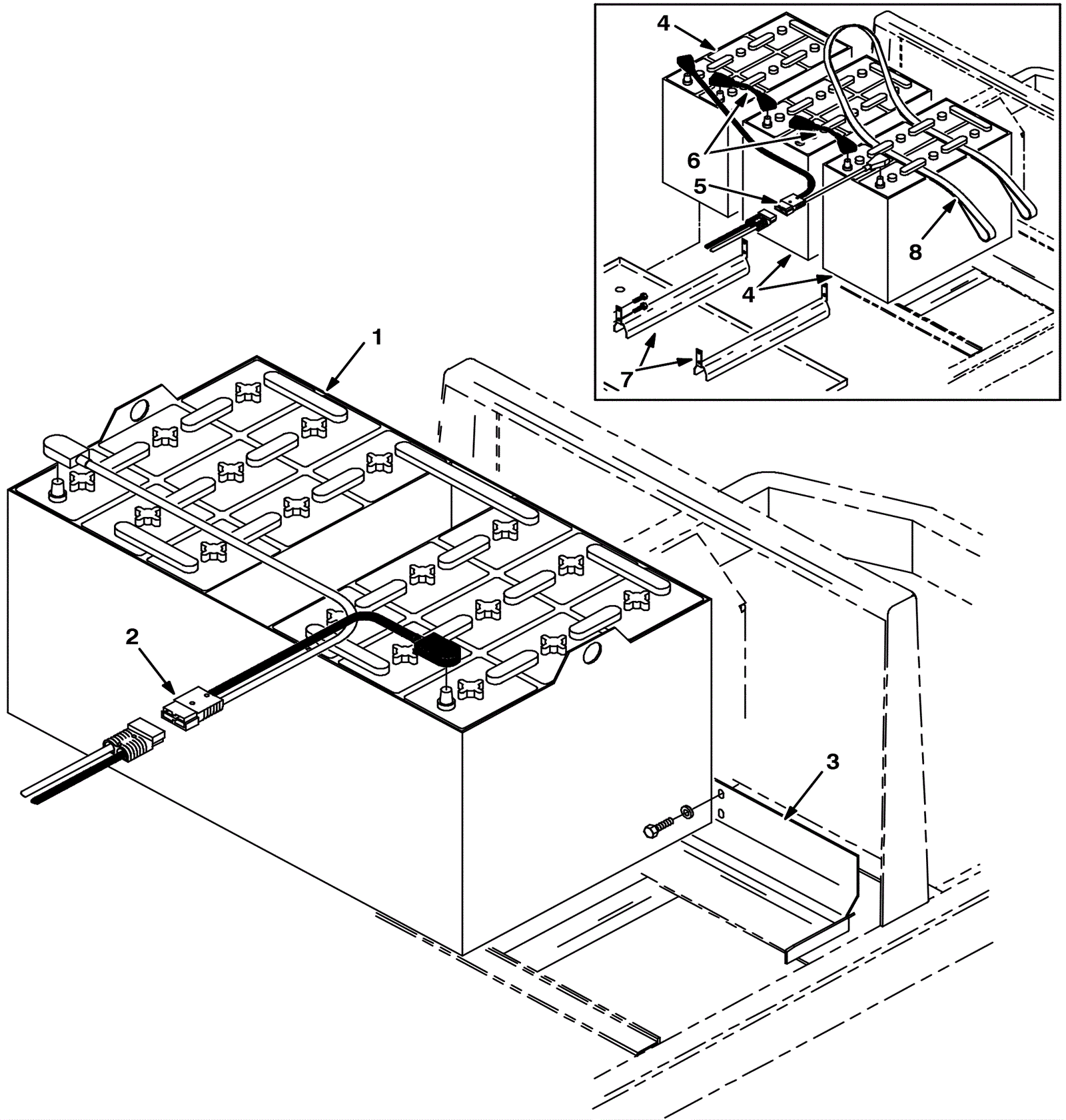 4
6
5
8
4
7
1
2
3