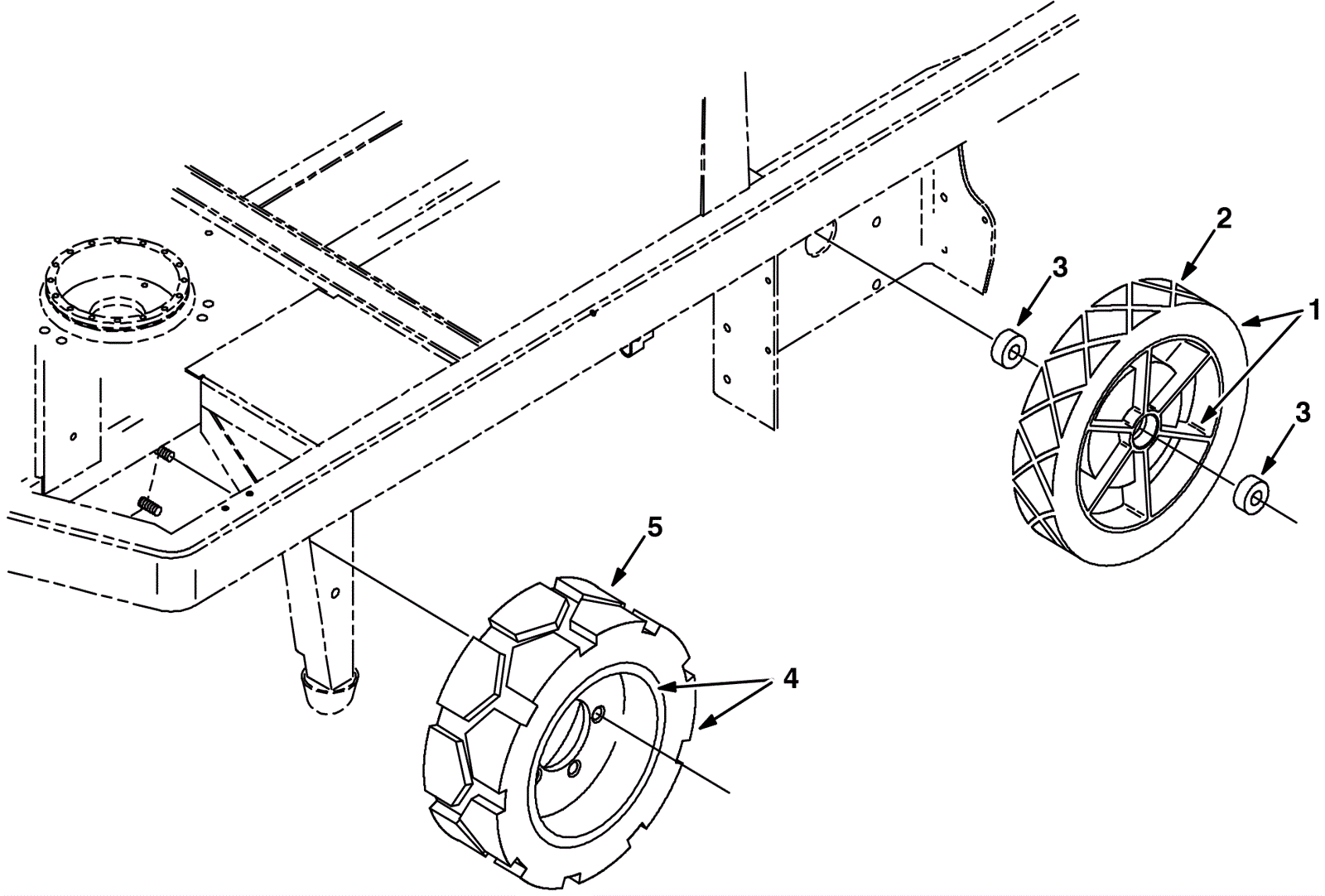 2
3
1
3
5
4