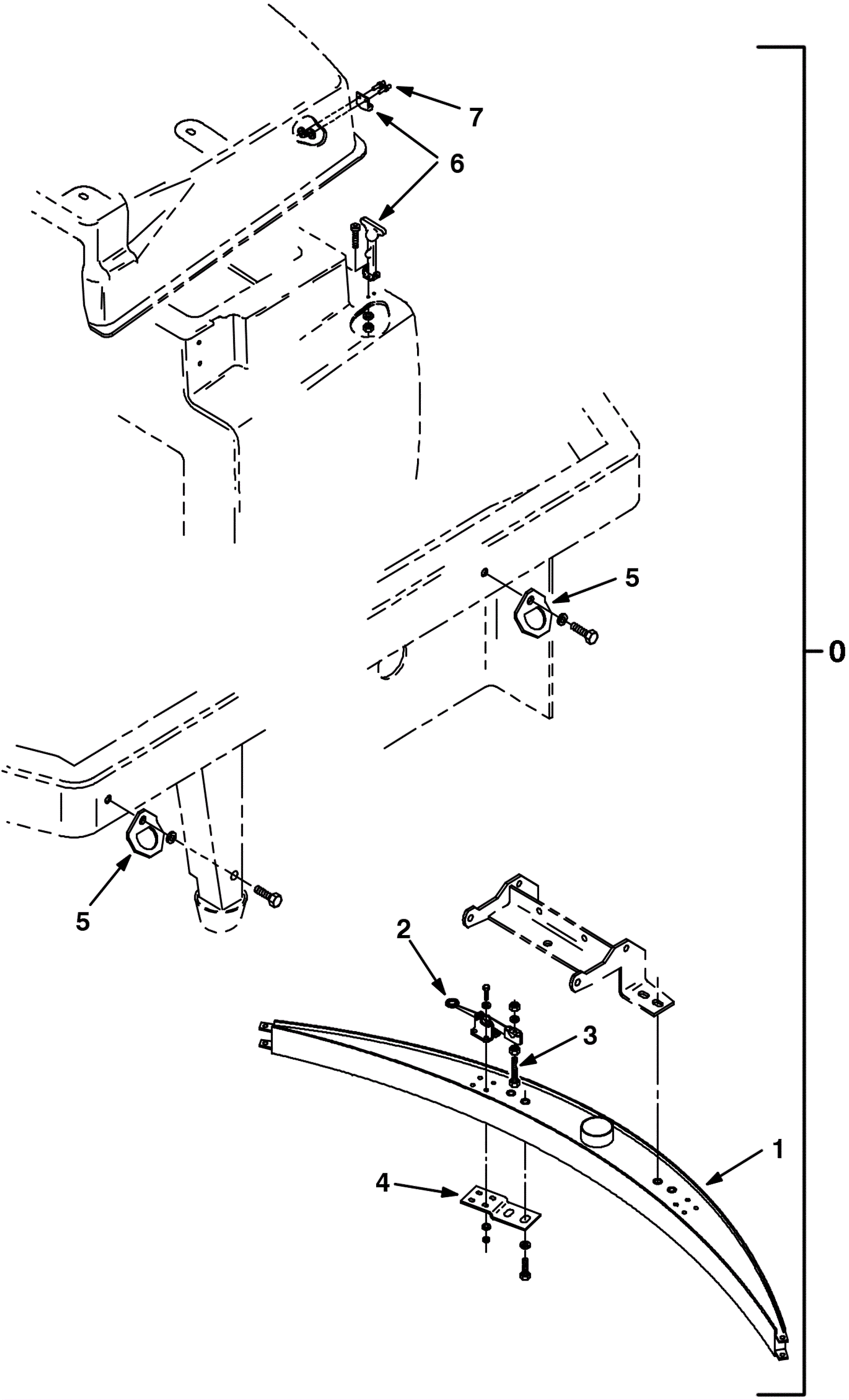 7
6
5
0
5
2
3
1
4