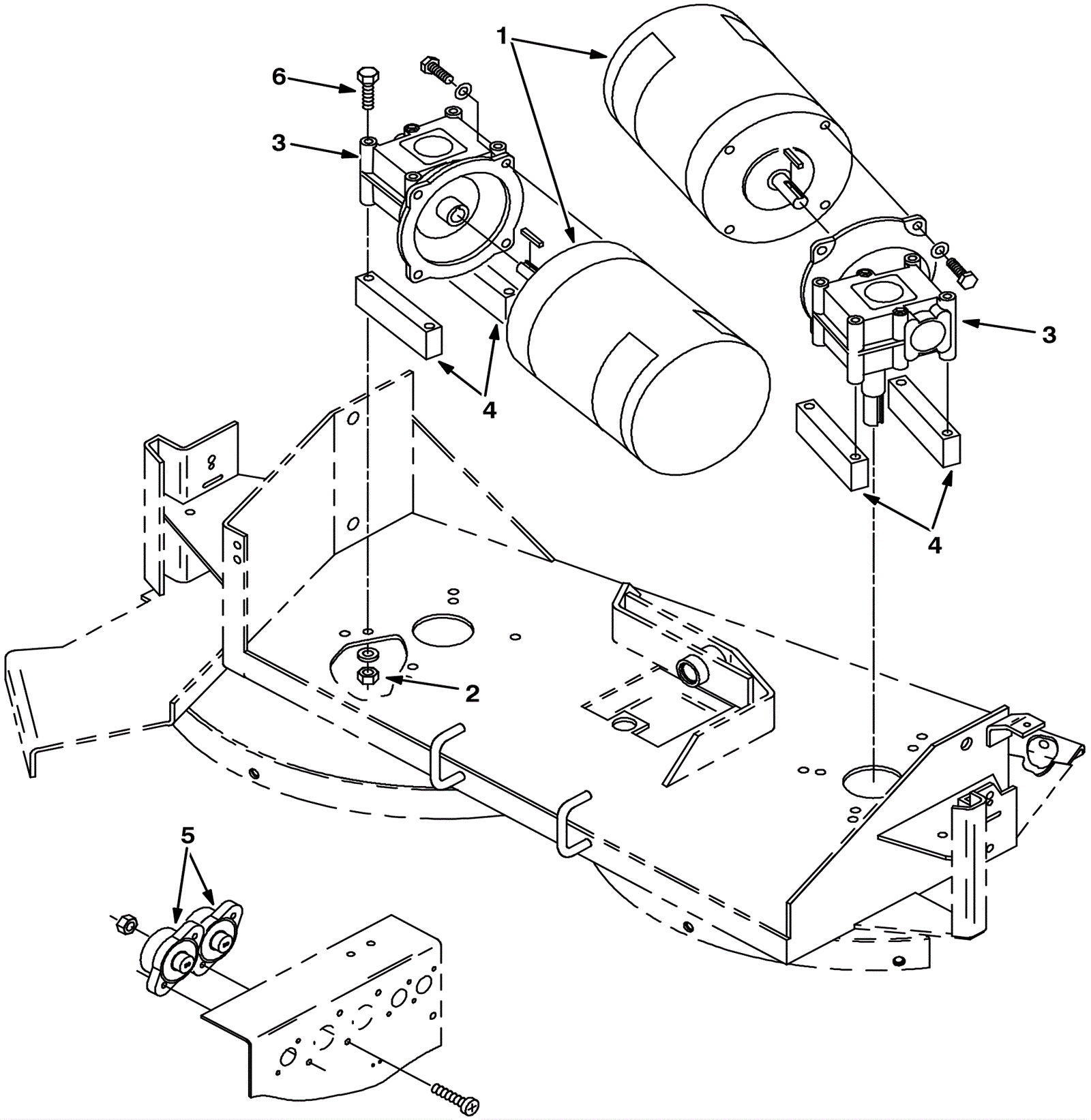 1
6
3
3
4
4
2
5