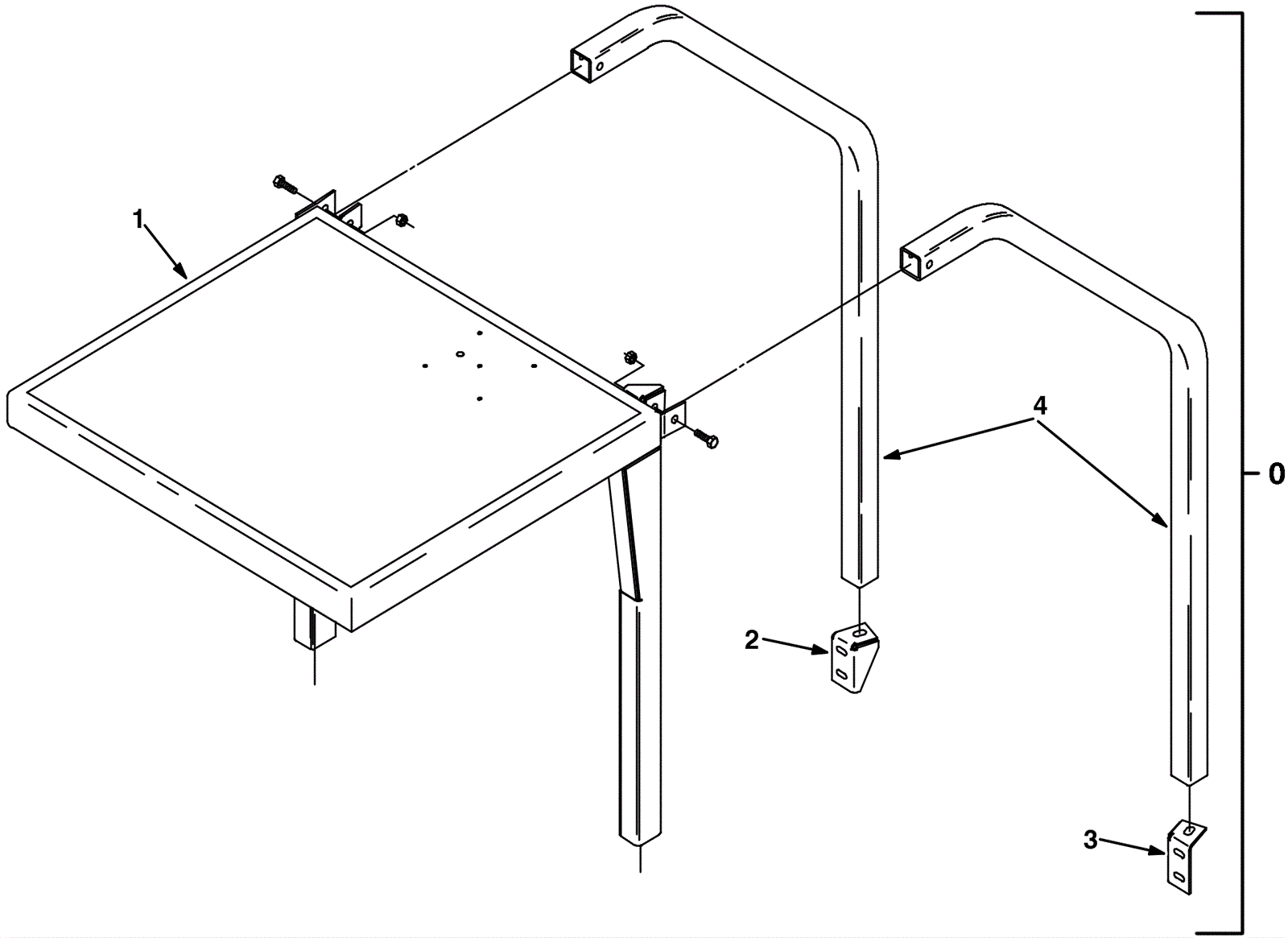 1
4
0
2
3