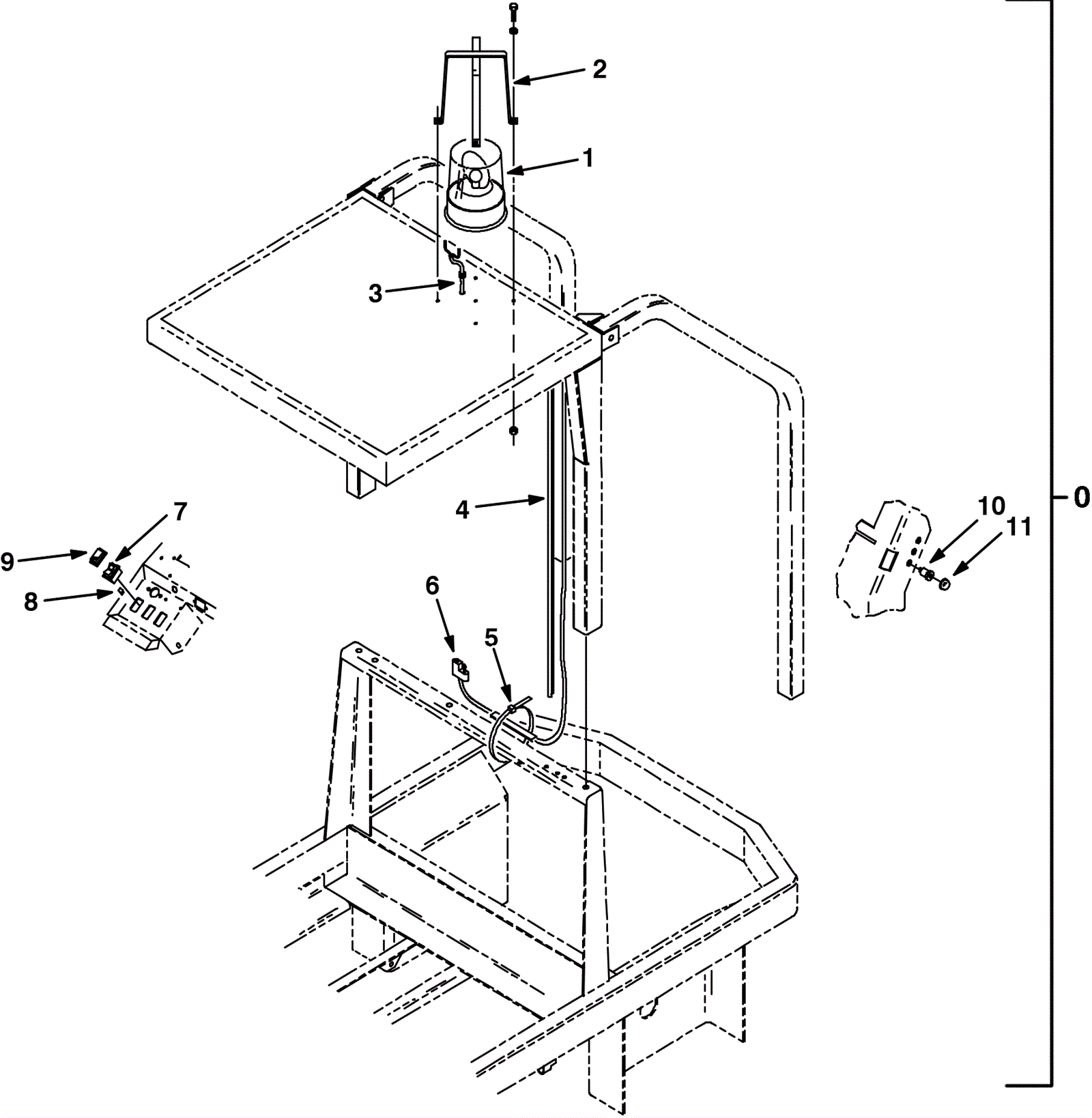 2
1
3
4
7
9
8
6
5
10
11
0