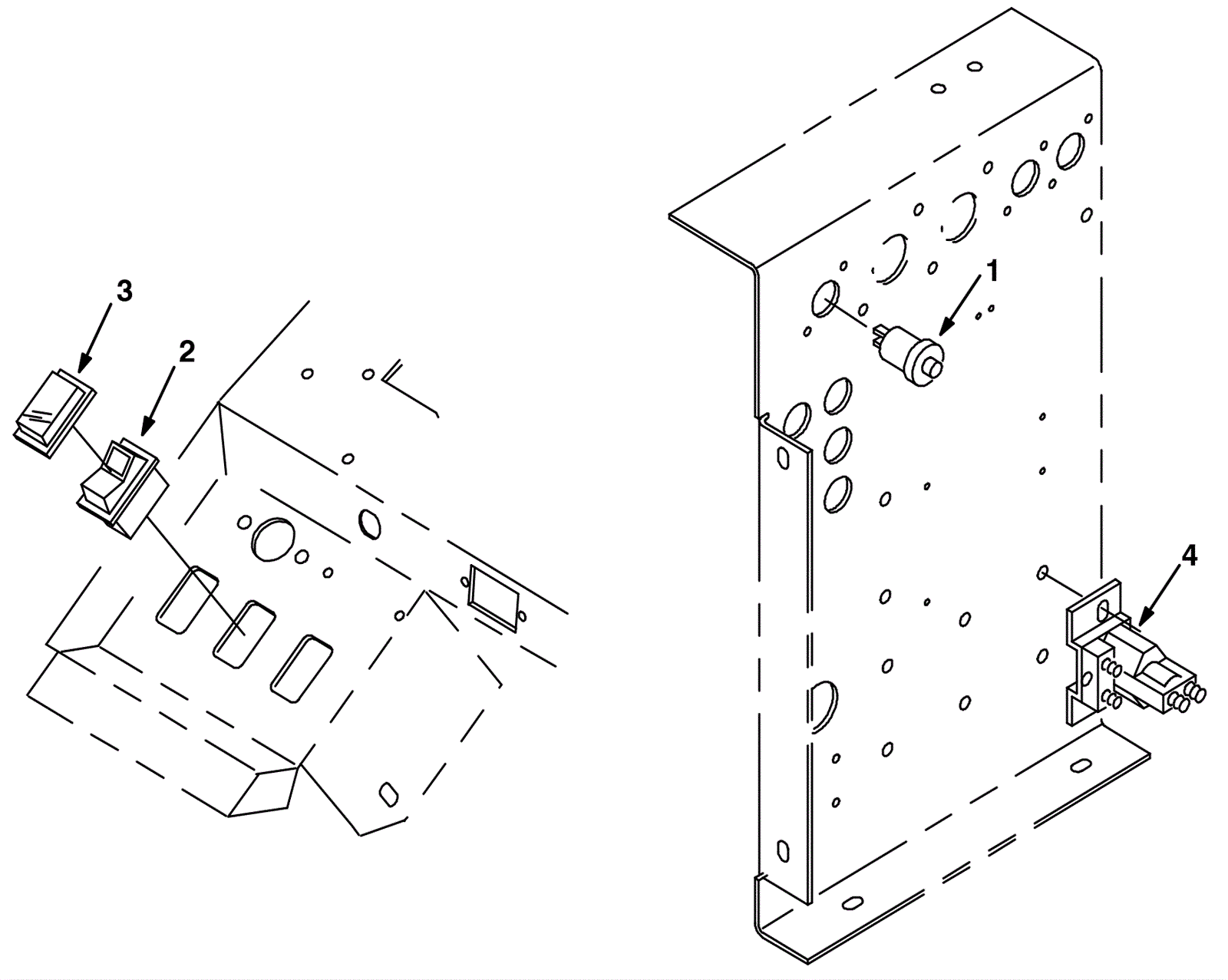 3
2
1
4