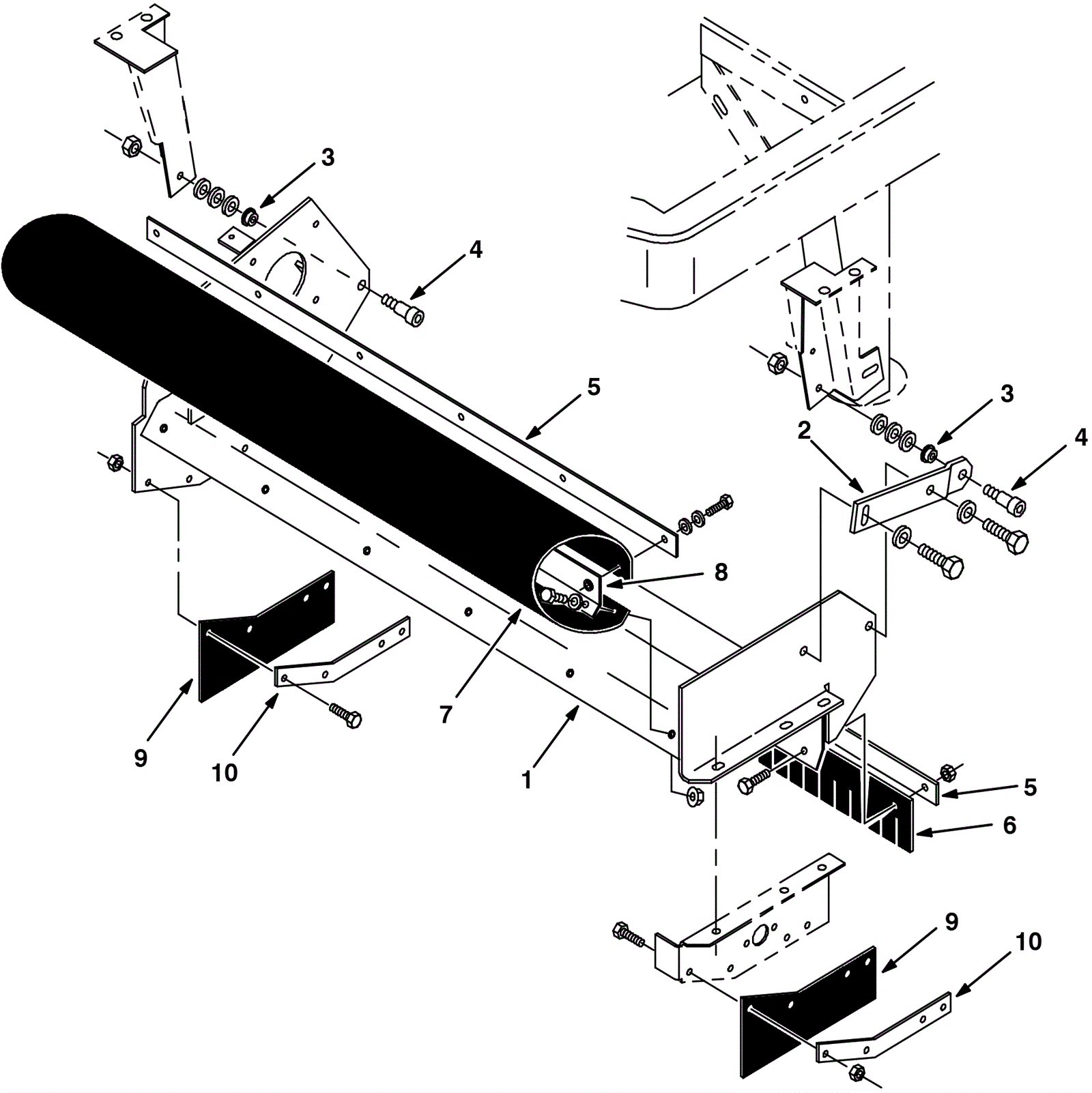 3
4
5
3
2
4
8
7
9
10
1
5
6
9
10