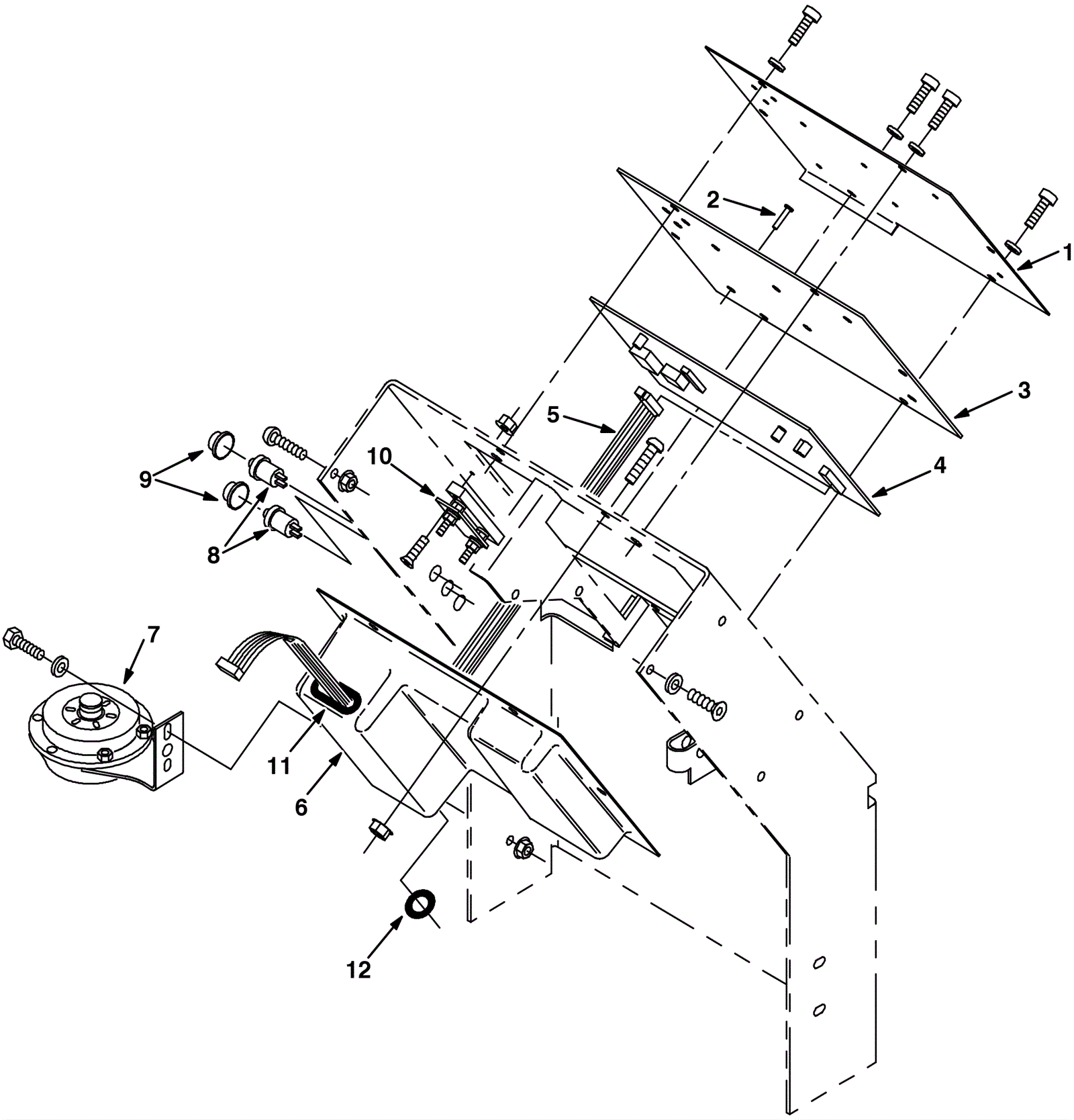 2
1
3
5
4
10
9
8
7
11
6
12