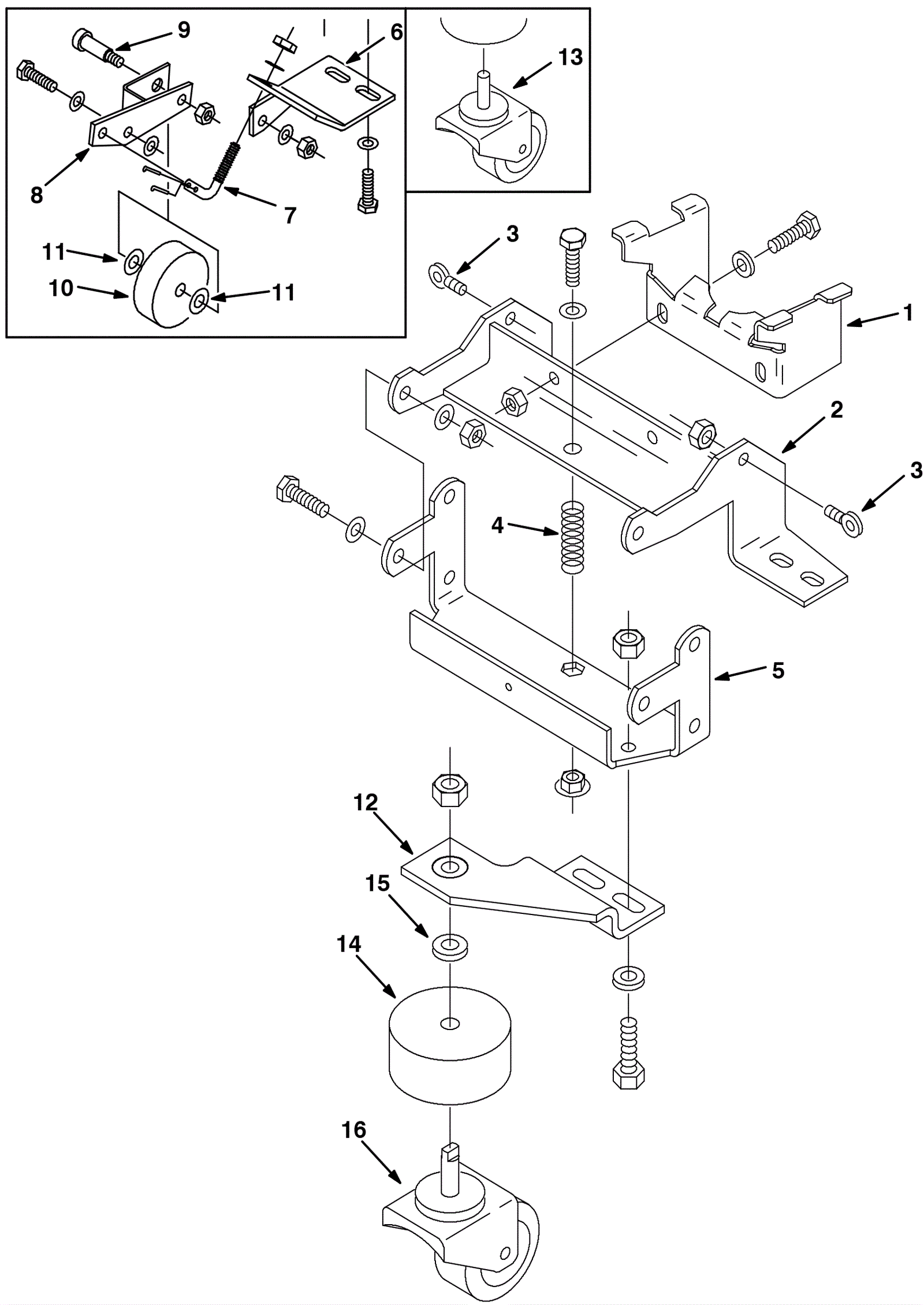 9
6
13
8
7
11
10
11
3
1
2
3
4
5
12
15
14
16