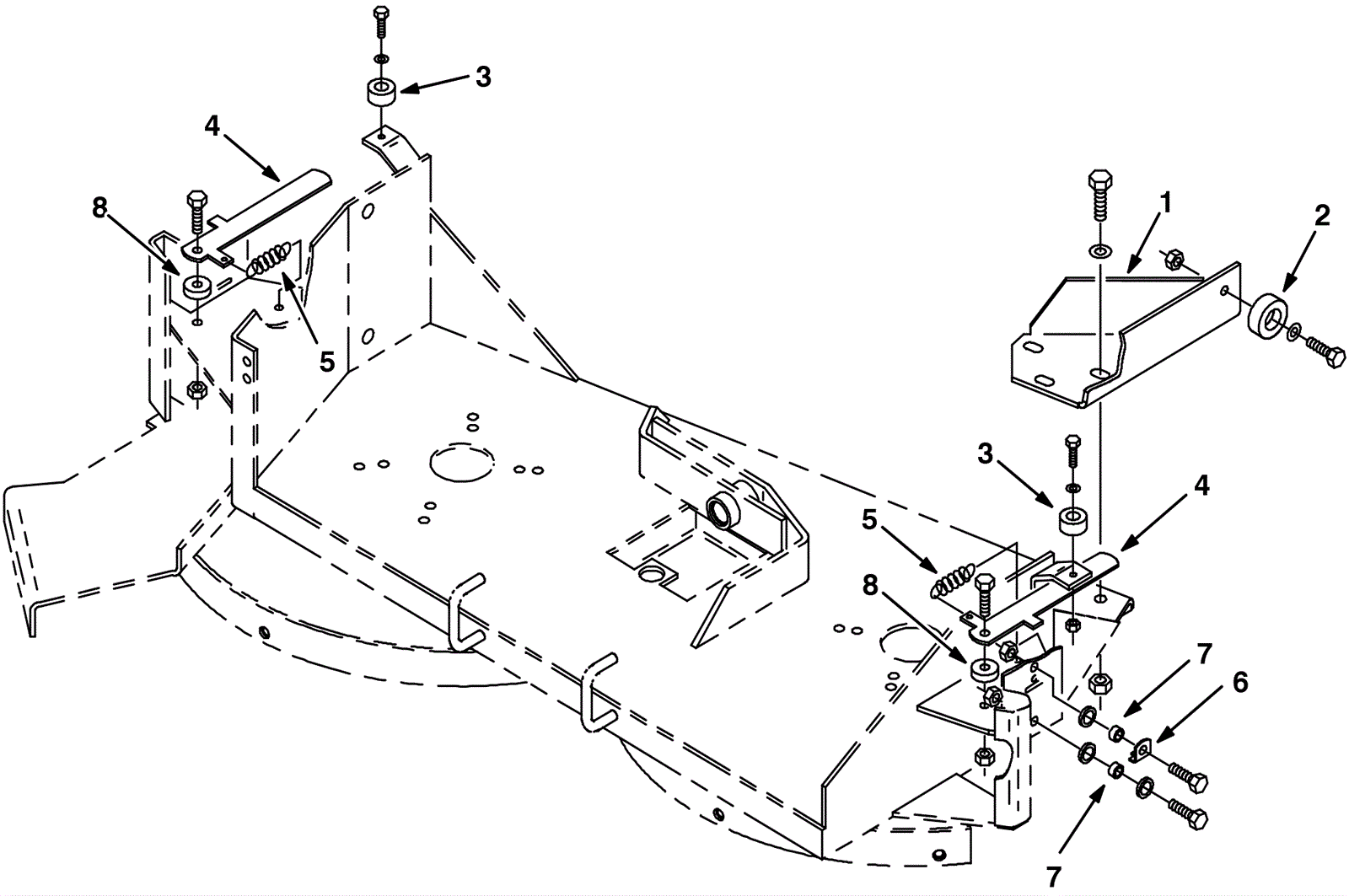 3
4
8
5
1
2
3
4
5
8
7
6
7