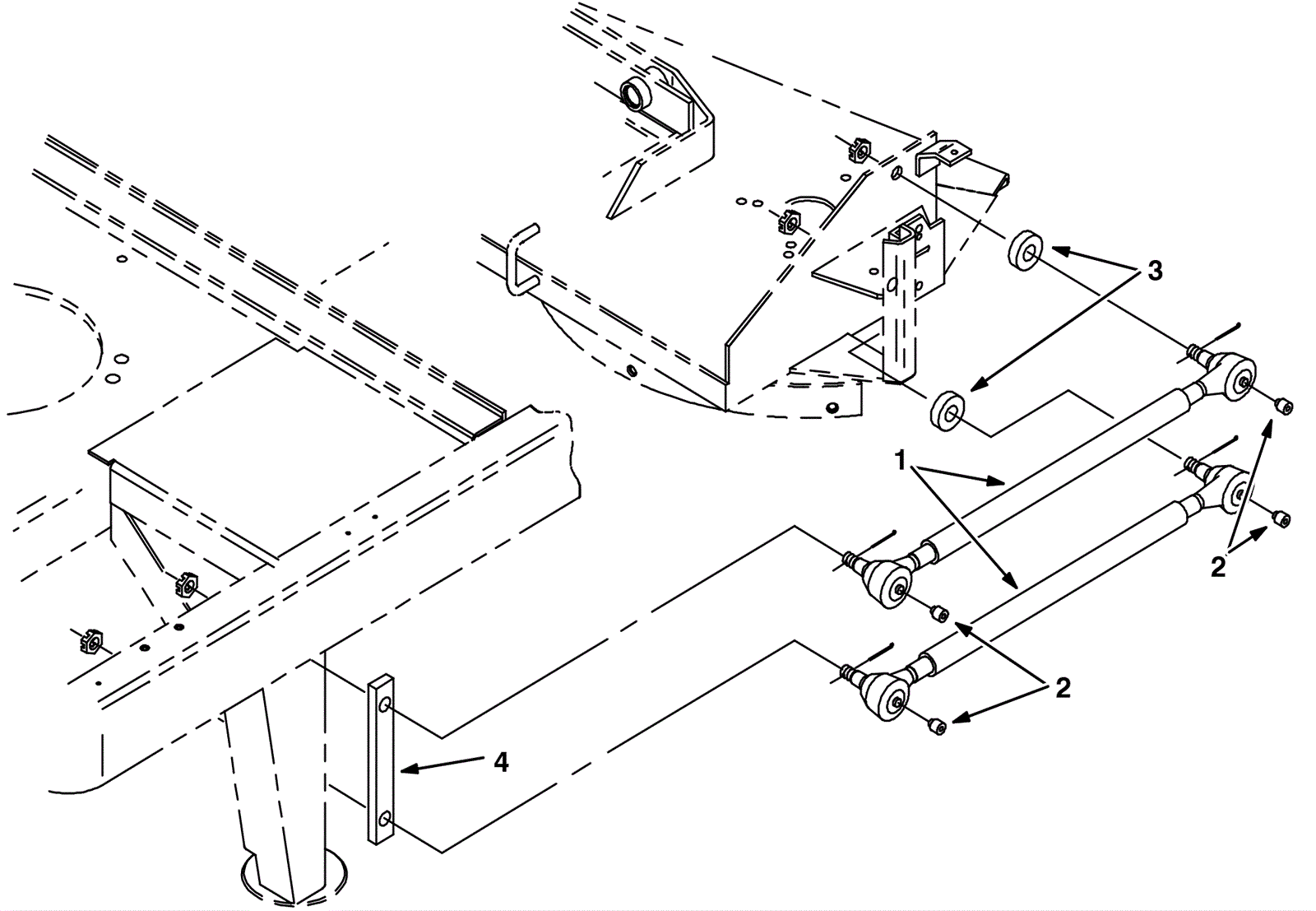 3
1
2
2
4