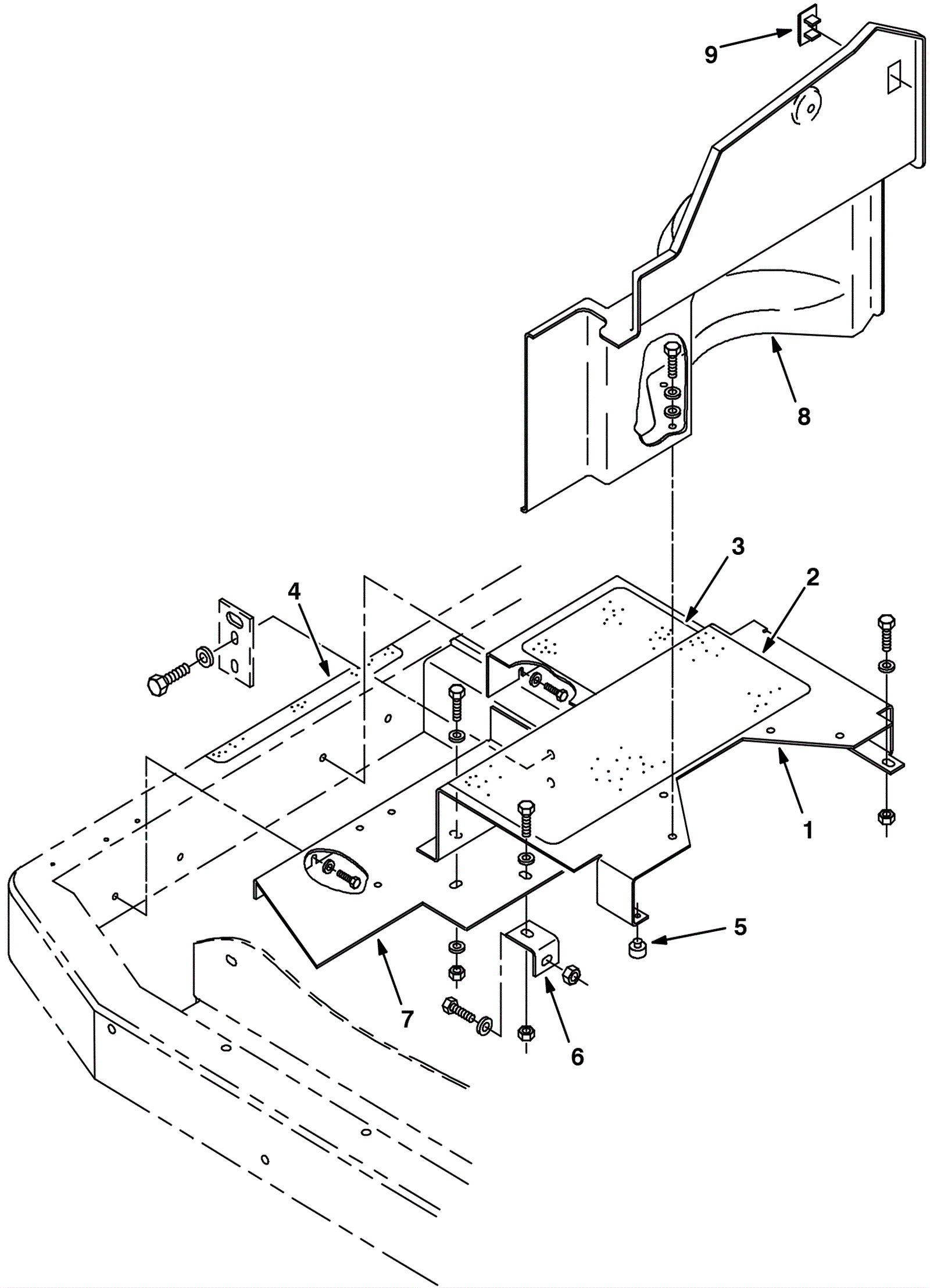 9
8
3
2
4
1
5
7
6