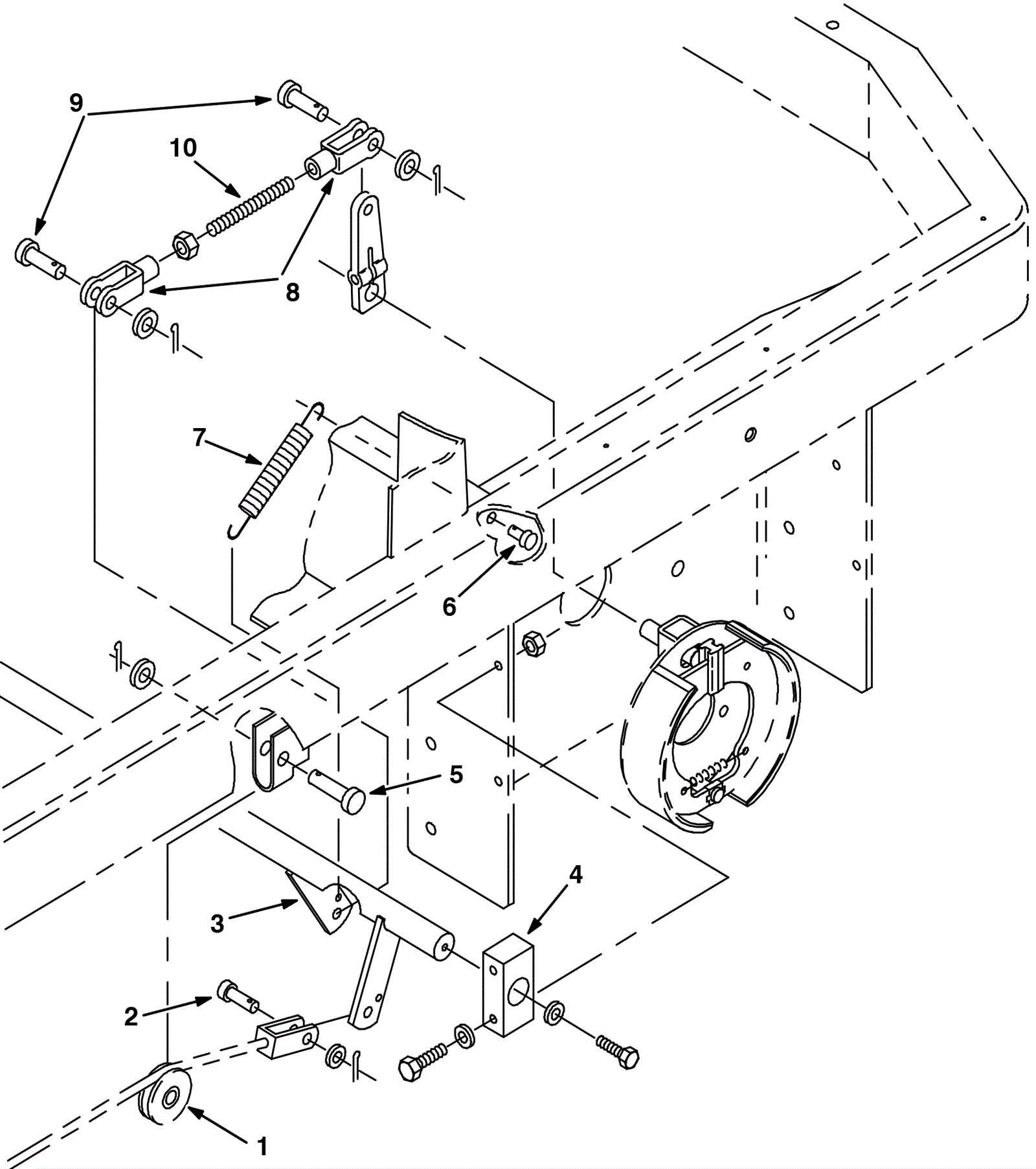 9
10
8
7
6
5
4
3
2
1