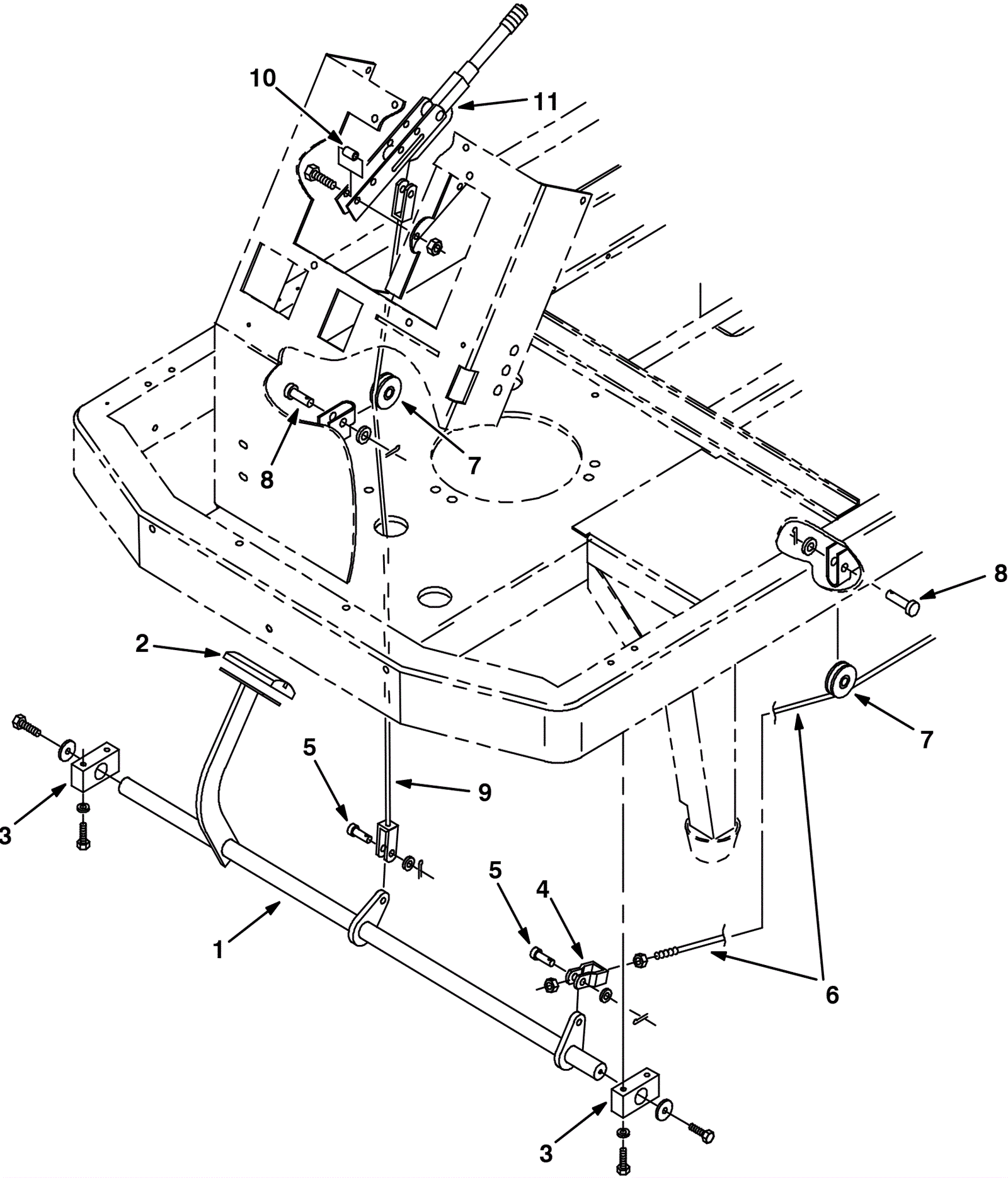 10
11
8
7
8
2
7
5
9
3
5
4
1
6
3