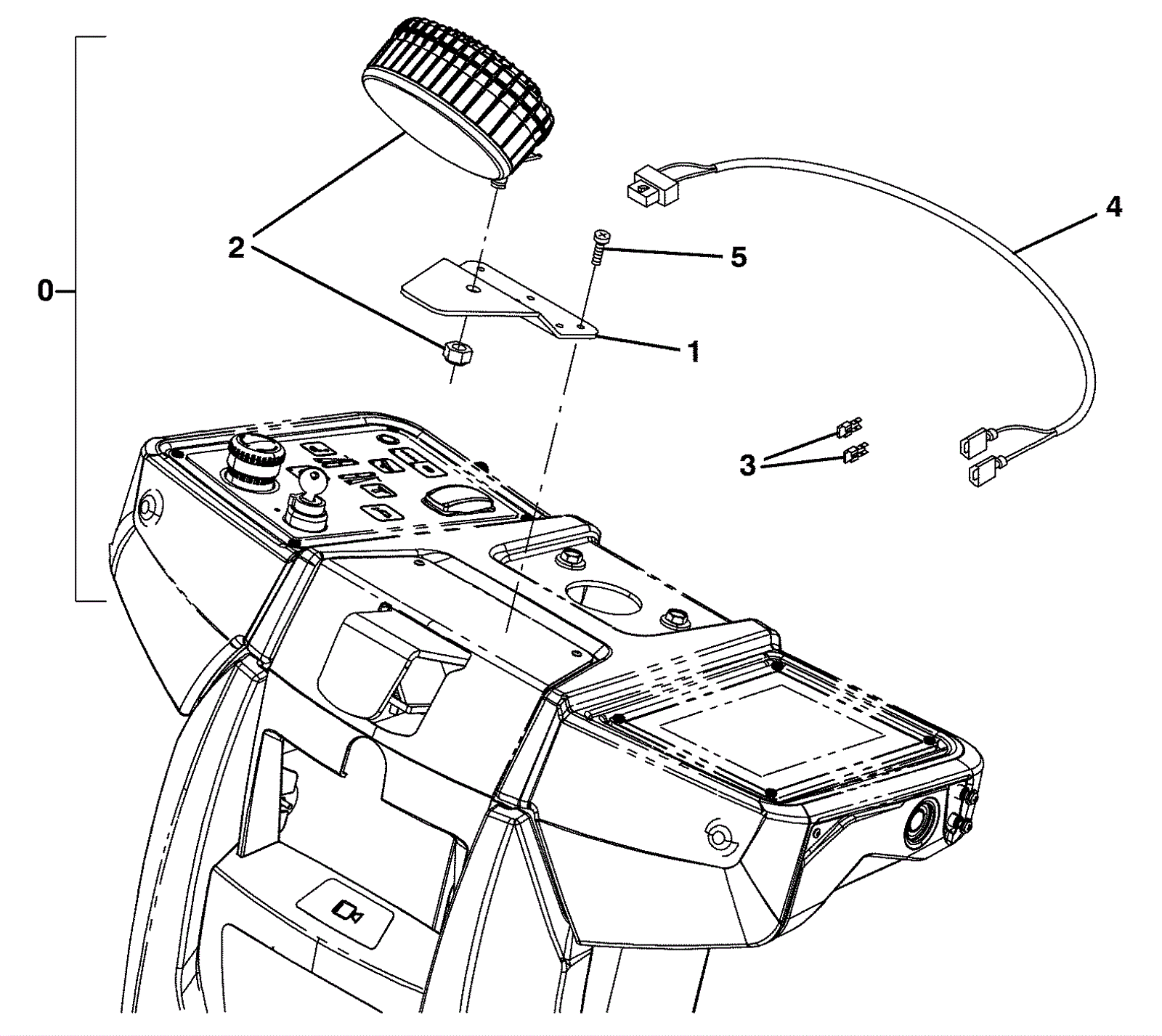 0
2
5
4
1
3