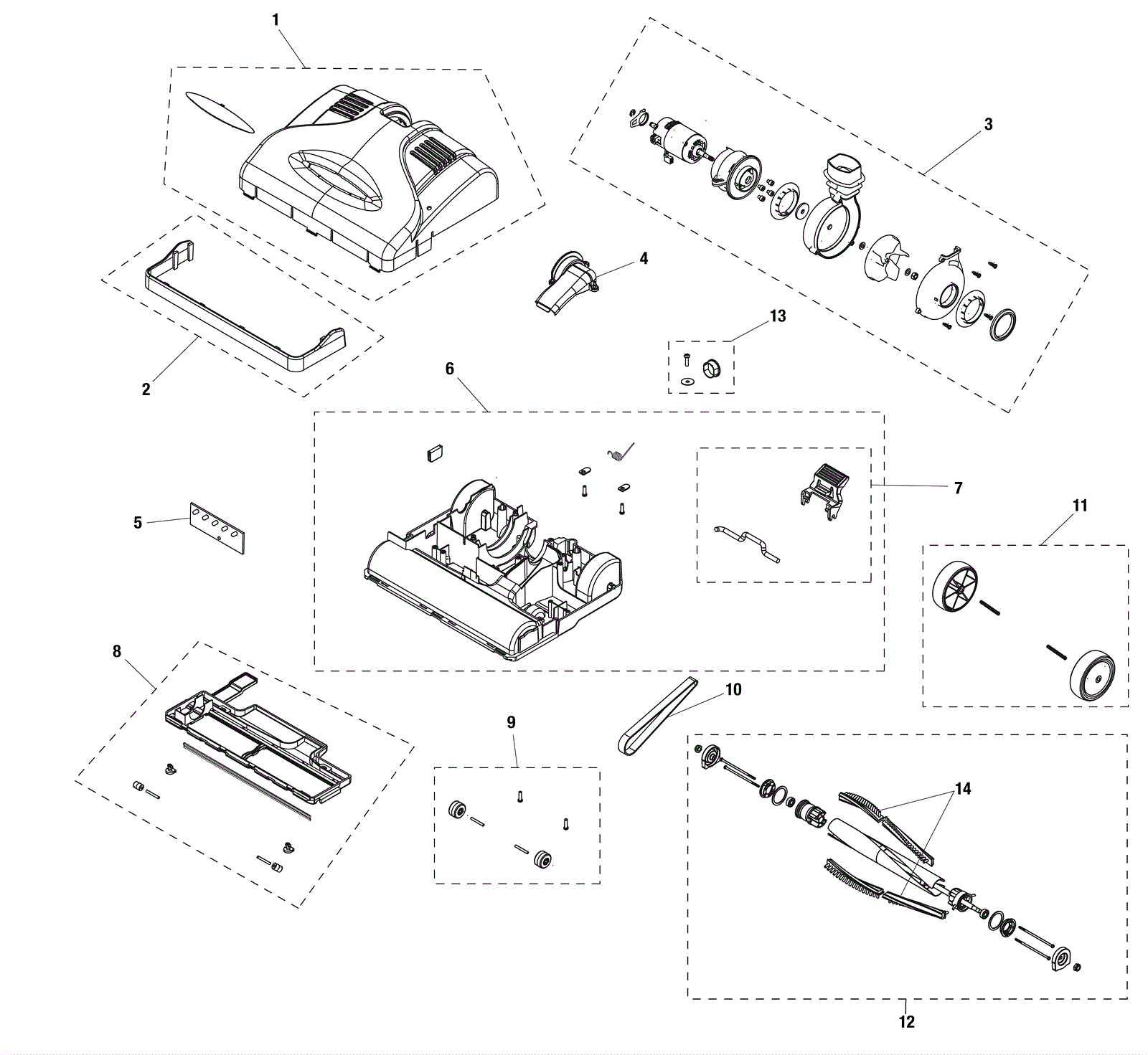 1
3
4
2
13
6
7
5
11
8
10
9
14
12