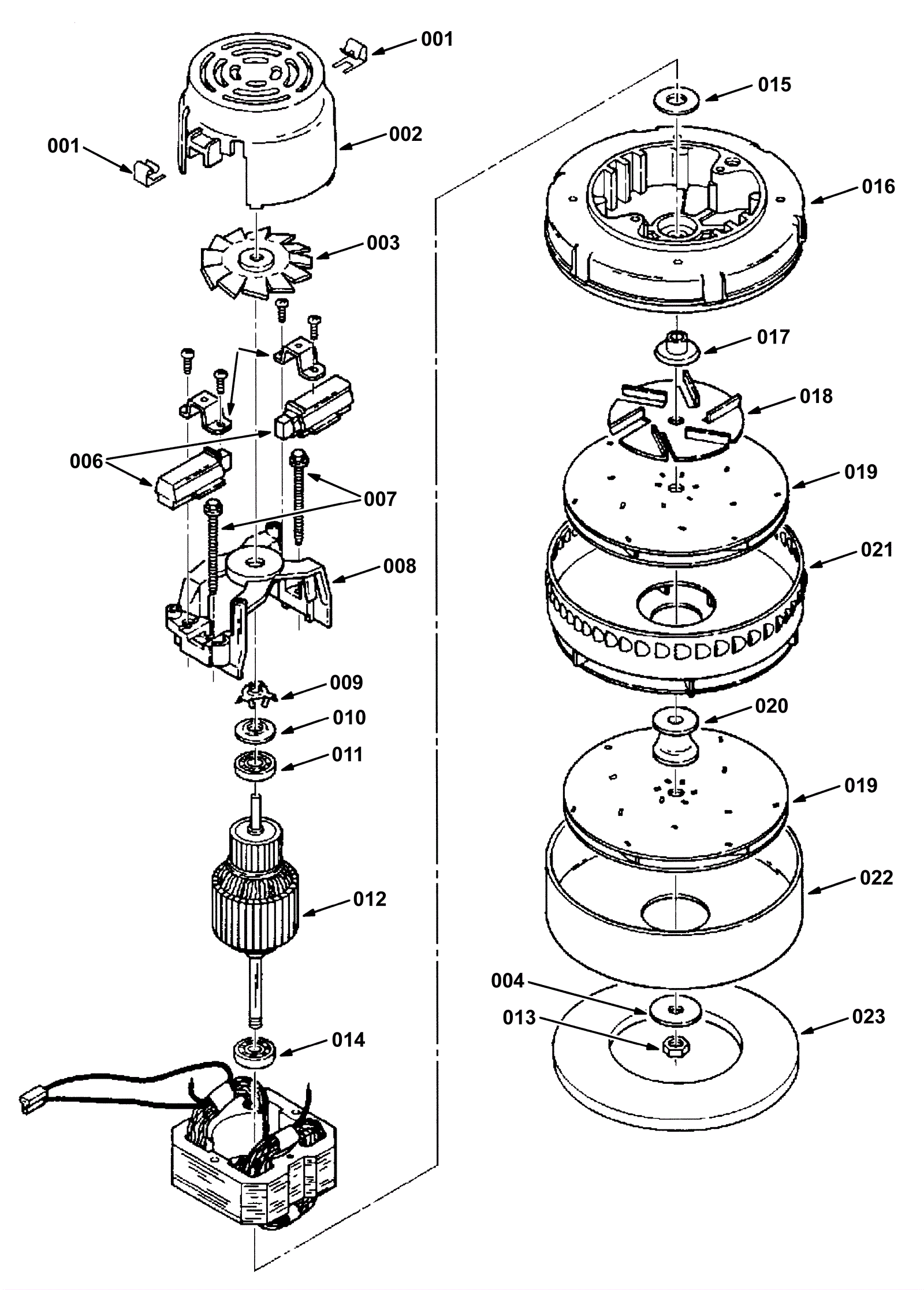 001
001
002
003
006
007
008
009
010
011
012
014
015
016
017
018
019
021
020
019
022
004
013
023