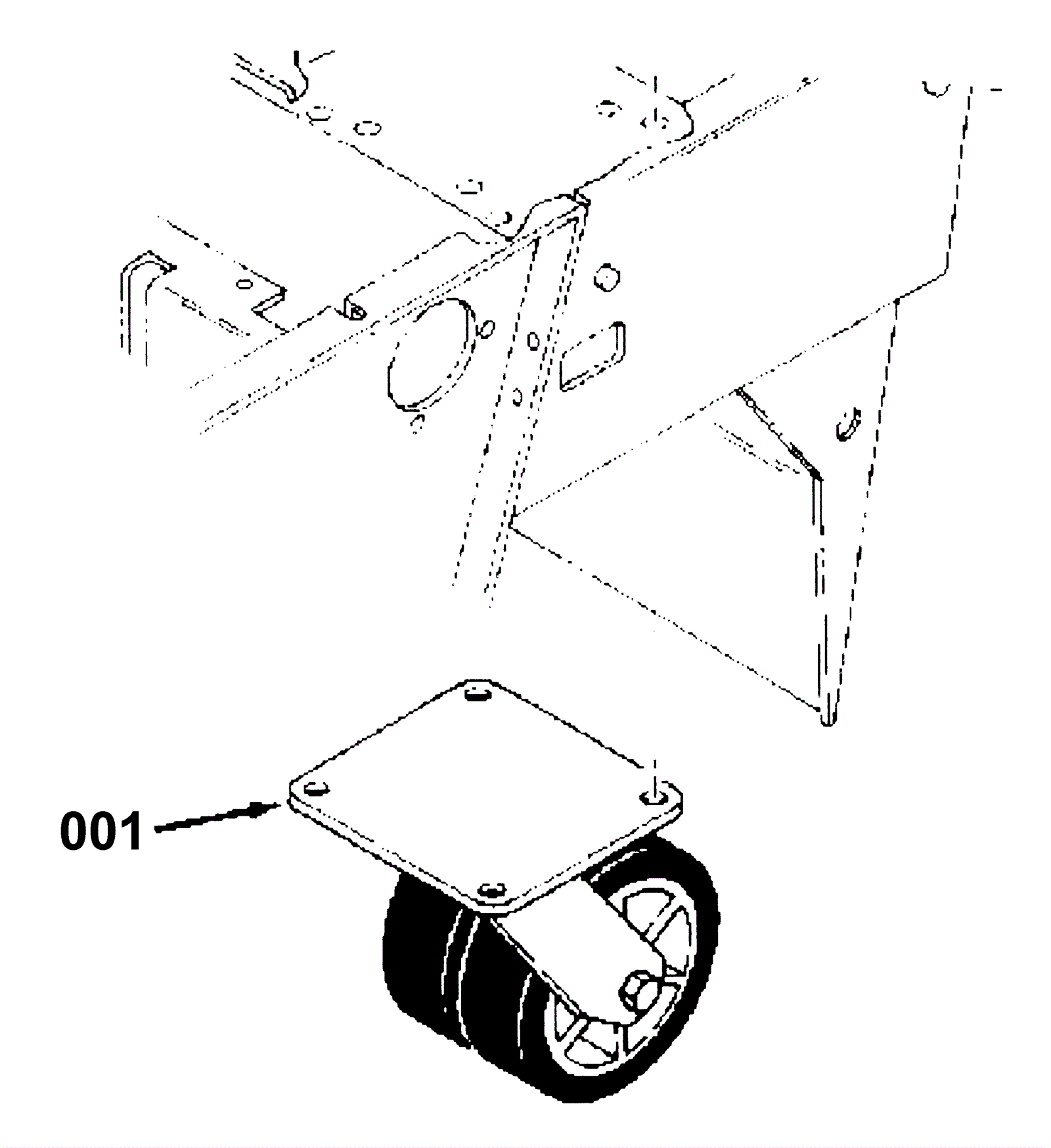 001