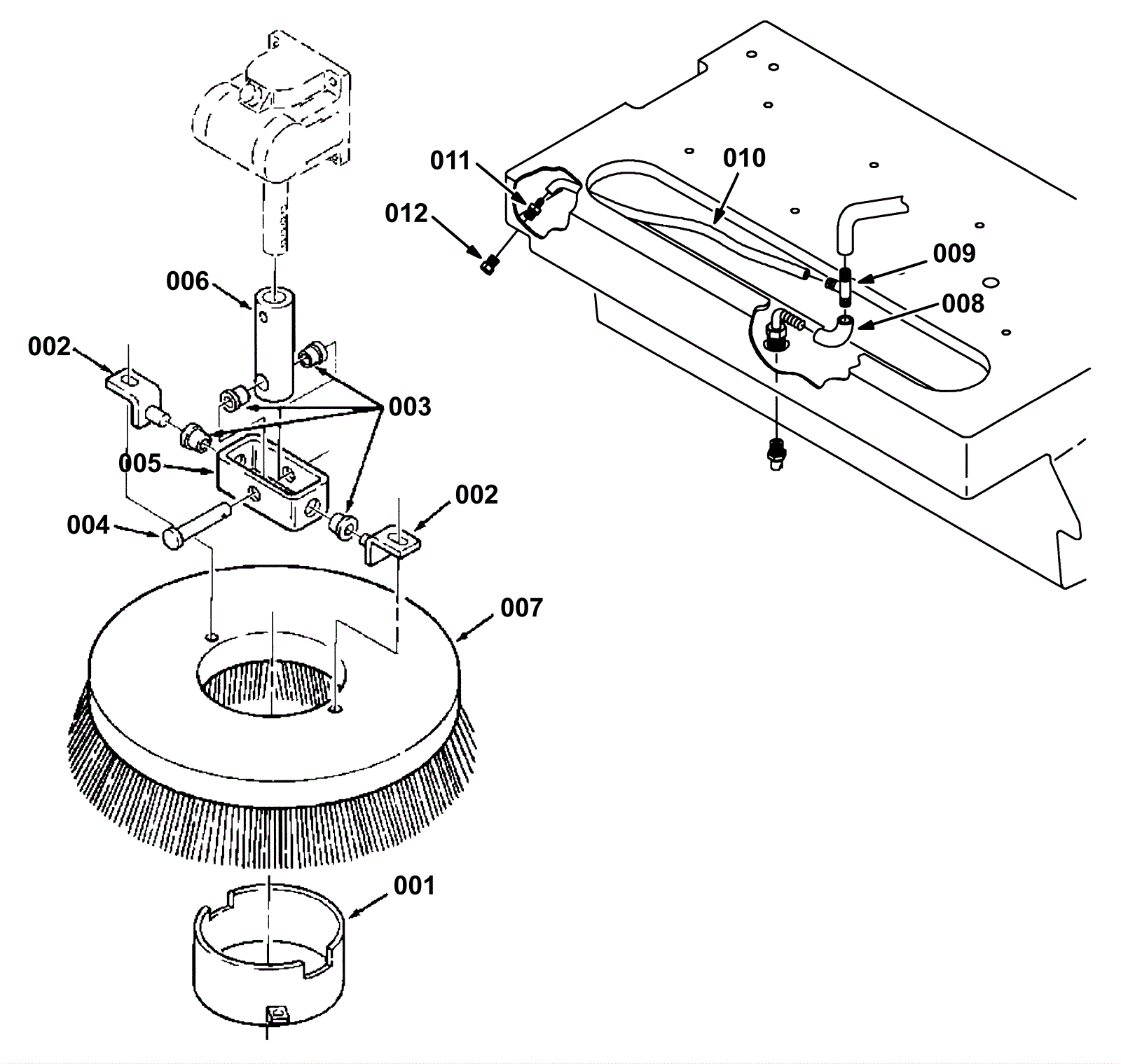 011
010
012
009
008
006
002
003
005
002
004
007
001