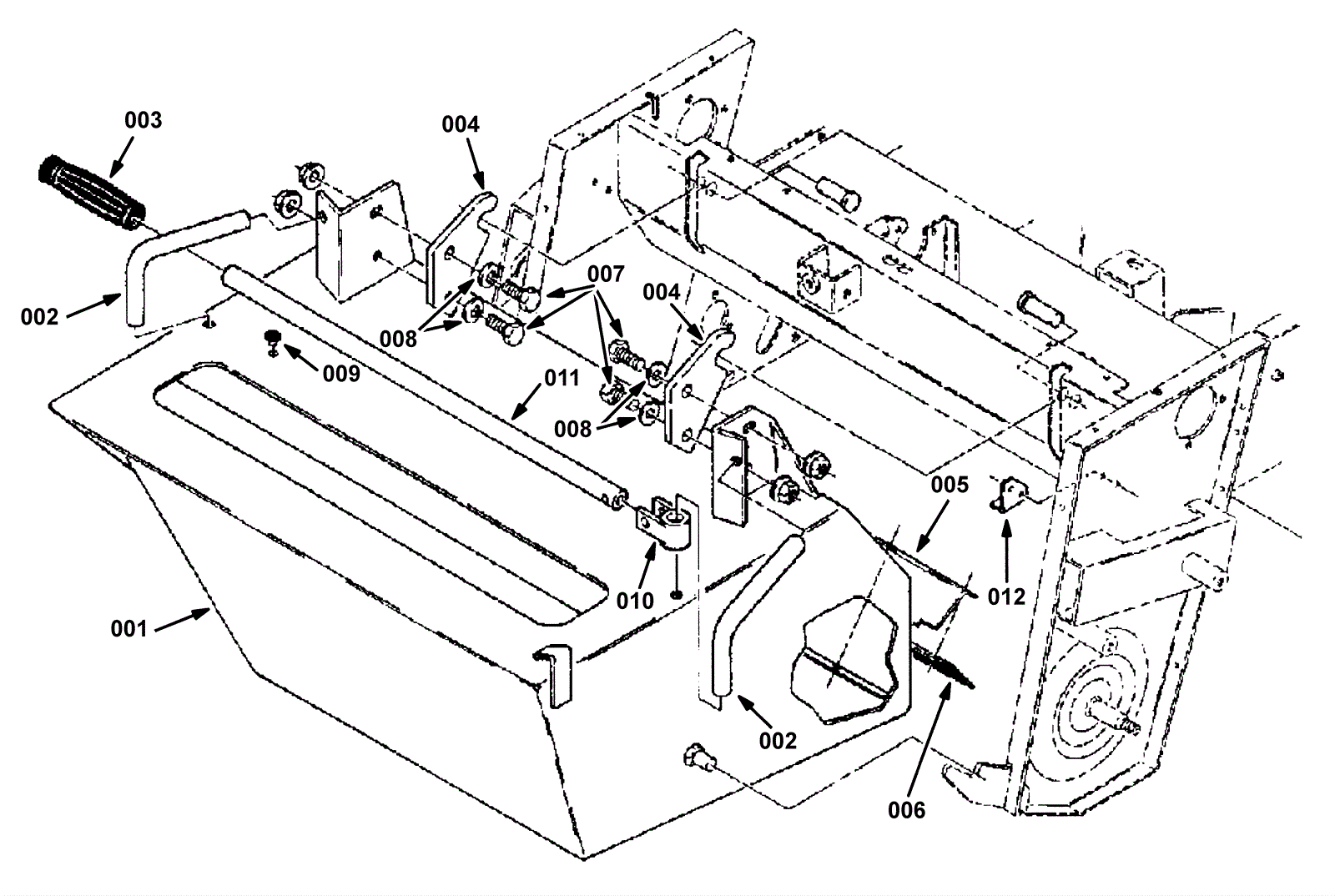 003
004
002
007
004
008
009
011
008
005
012
010
001
002
006