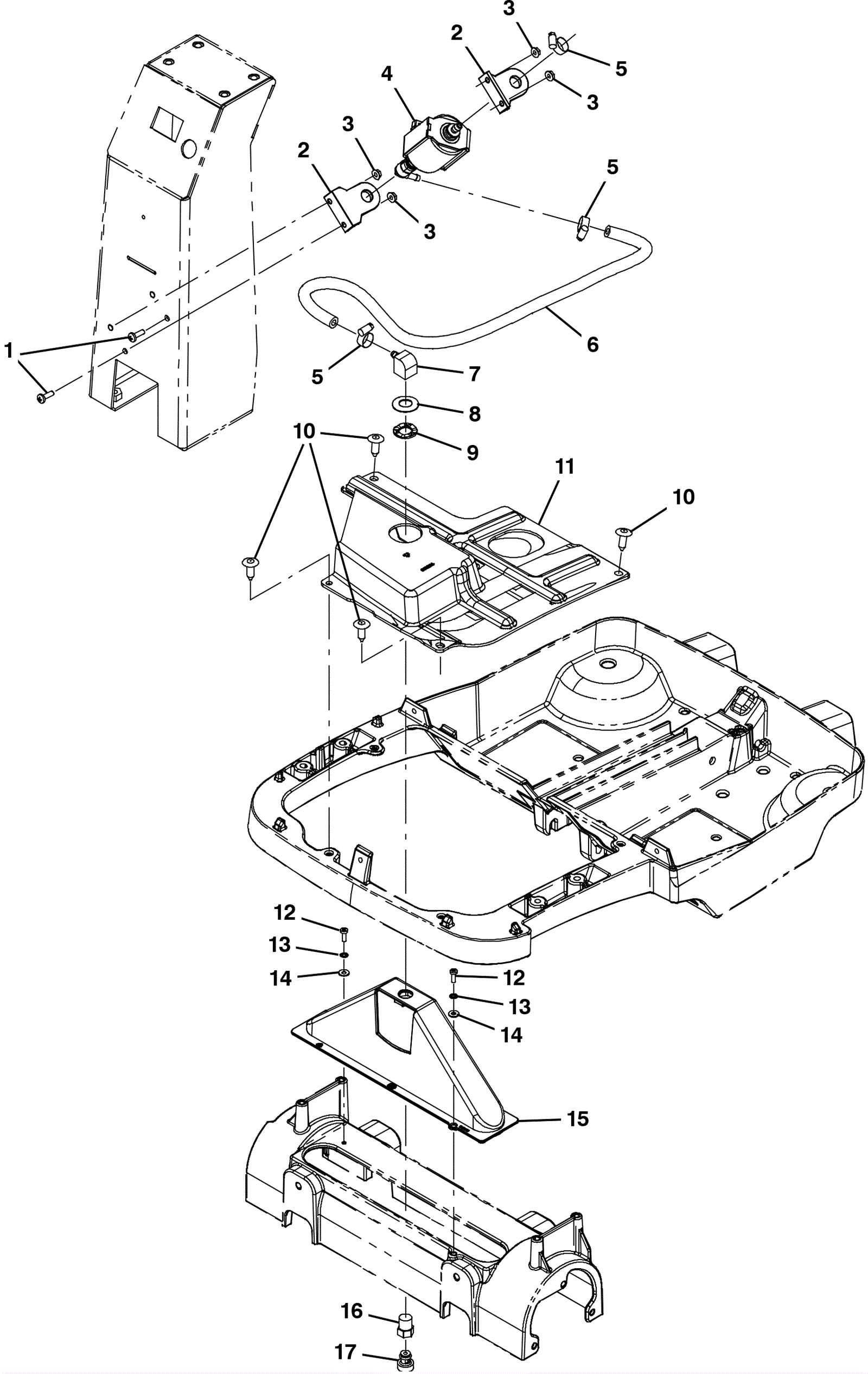 3
2
5
4
3
3
2
5
3
1
6
5
7
8
10
9
11
10
12
13
14
12
13
14
15
16
17