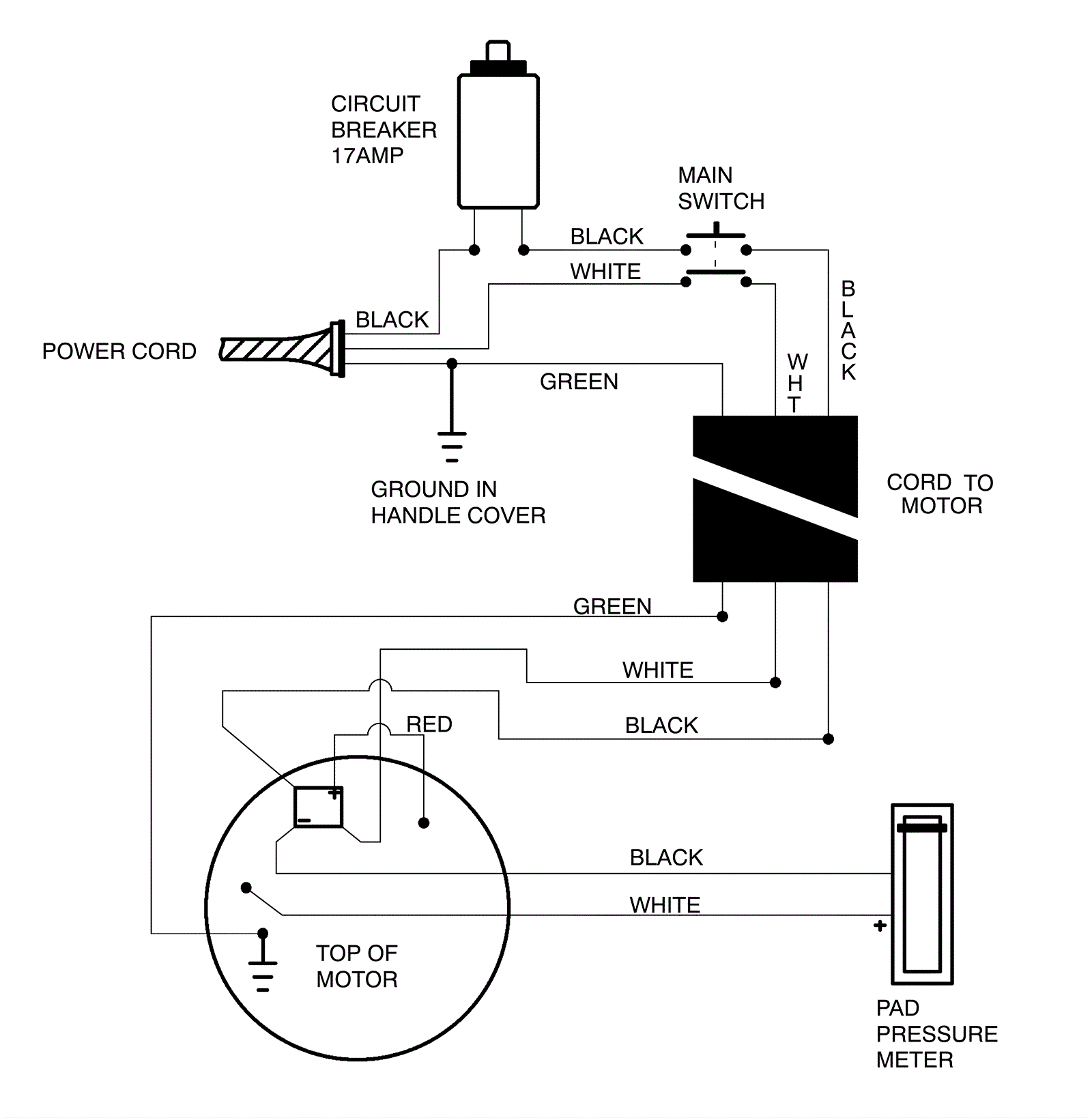 CIRCUIT BREAKER 17AMP

MAIN SWITCH

BLACK

WHITE

BLACK

POWER CORD

GREEN

WHT

BLACK

GROUND IN HANDLE COVER

CORD TO MOTOR

GREEN

WHITE

RED

BLACK

+

−

BLACK

WHITE

+

TOP OF MOTOR

PAD PRESSURE METER