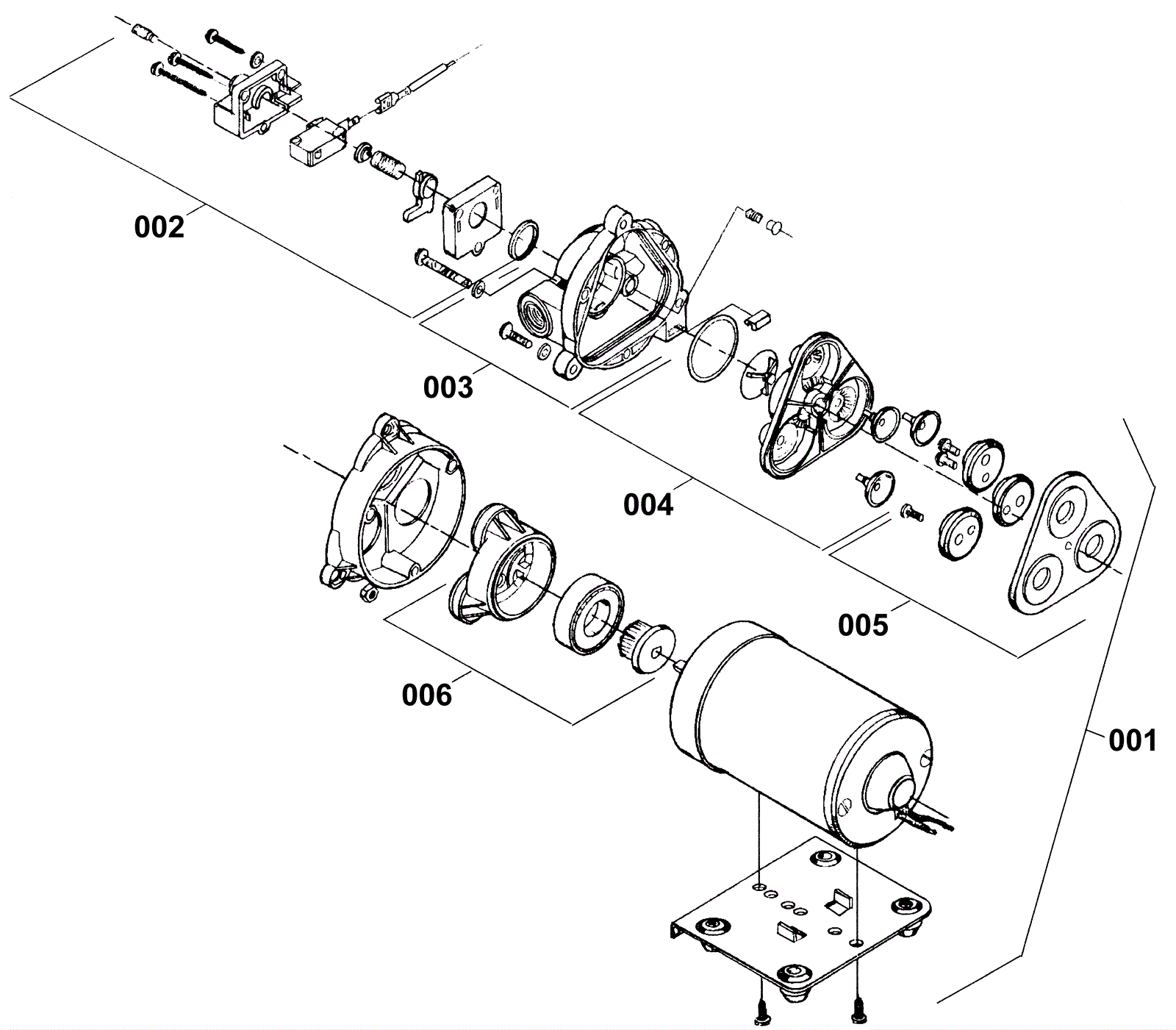 002

003

004

005

006

001