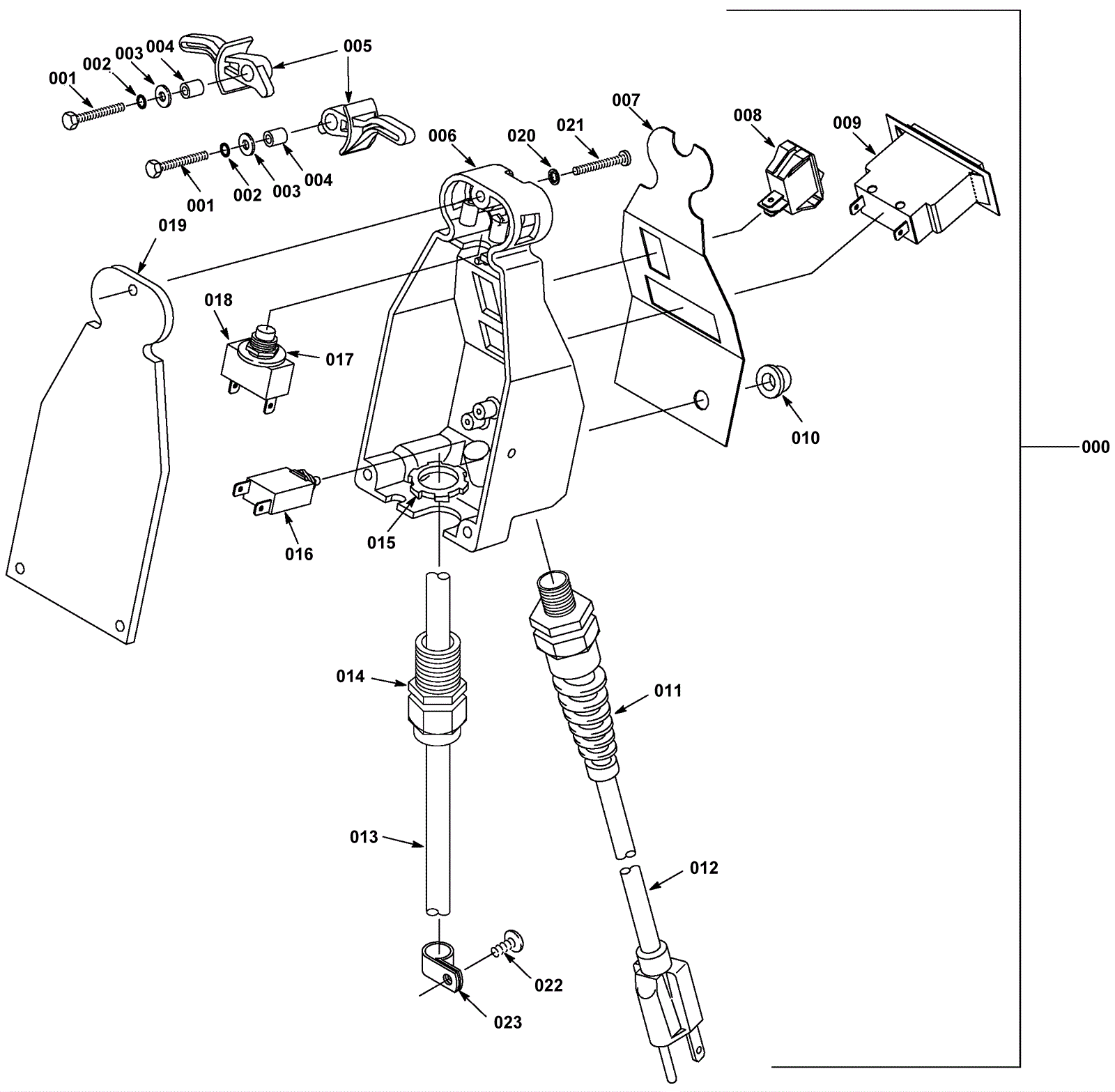 001
002
003
004
005
001
002
003
004
006
020
021
007
008
009
019
018
017
010
000
016
015
014
011
013
012
022
023