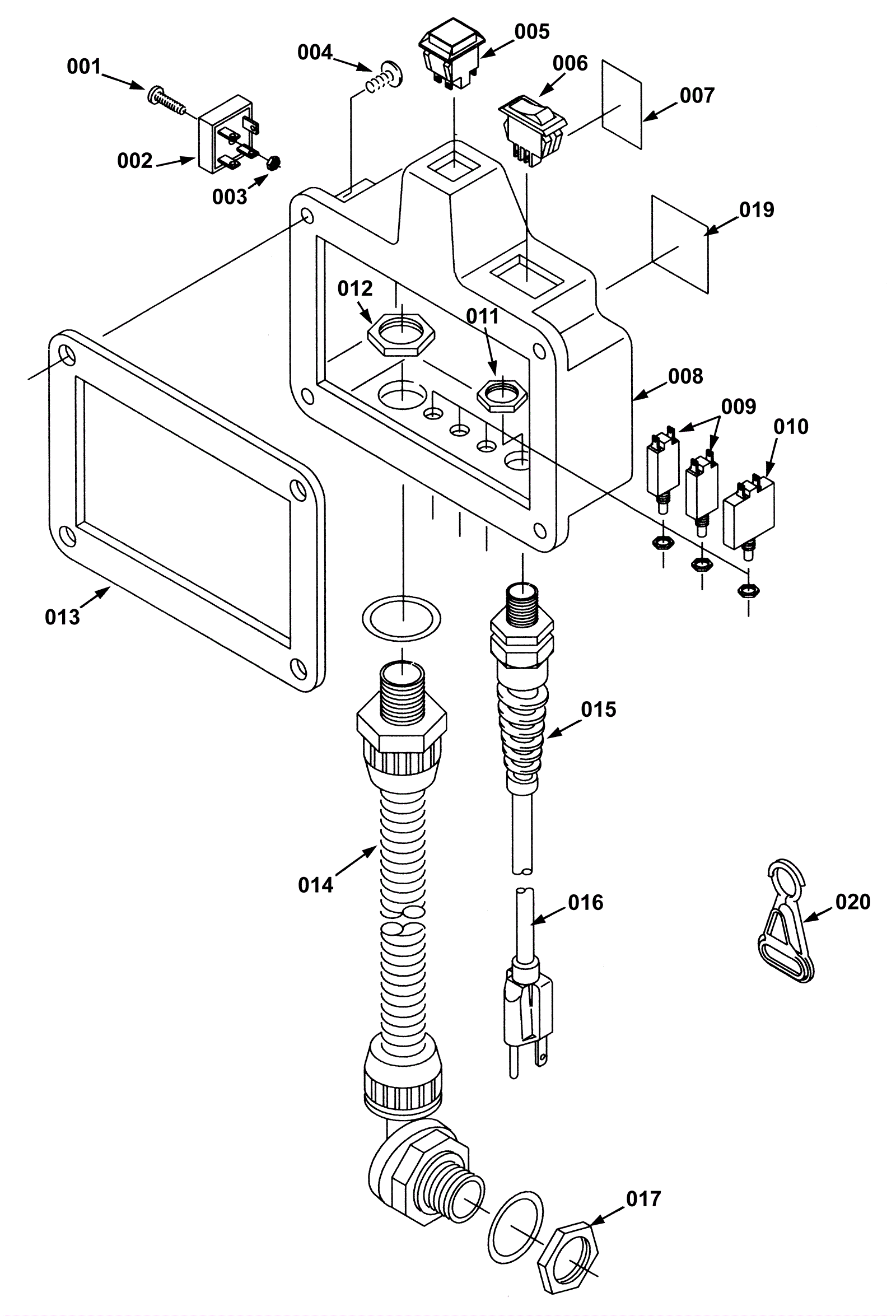 001
004
005
006
007
002
003
019
012
011
008
009
010
013
015
014
016
020
017