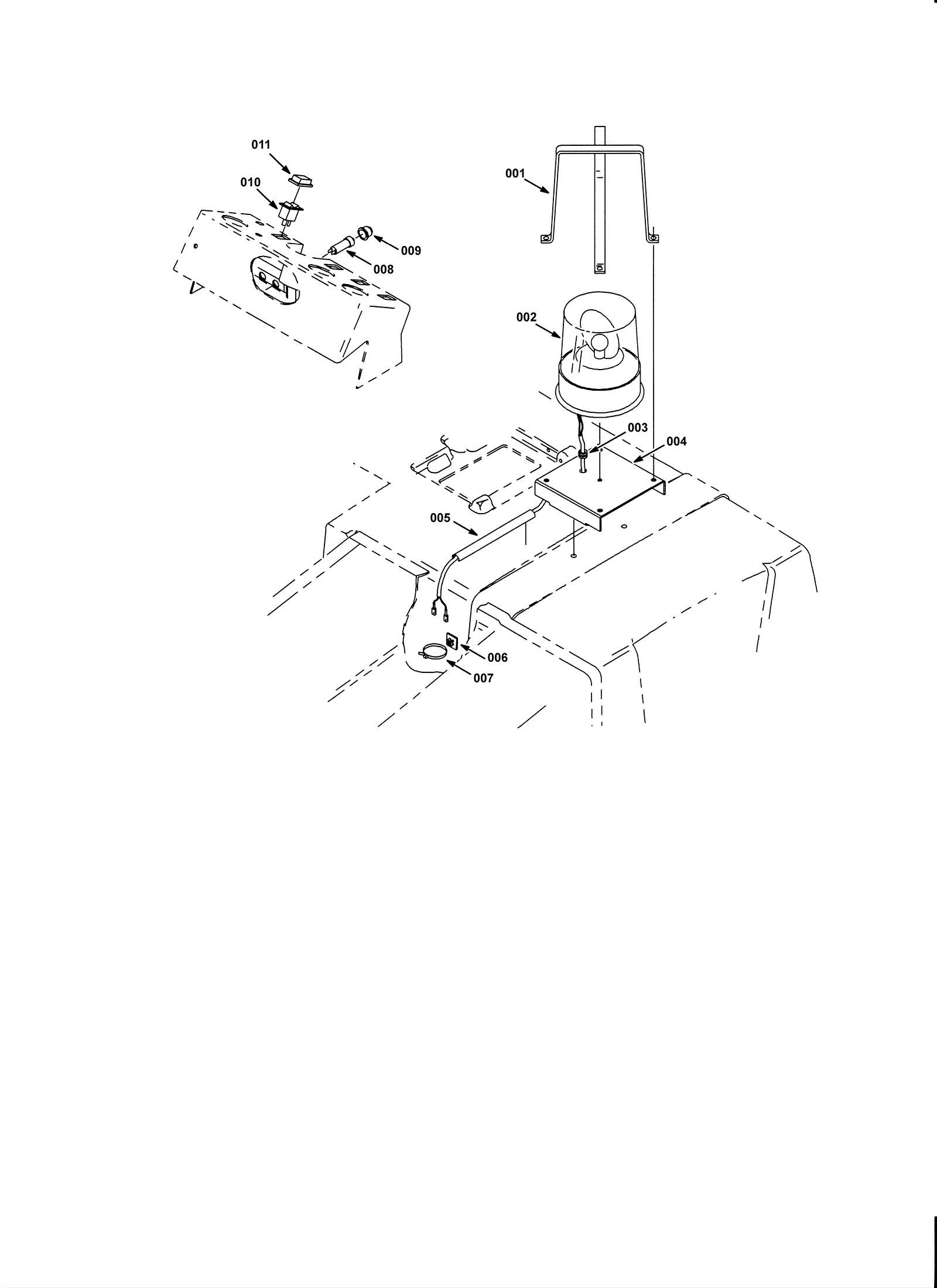 011
010
009
008
001
002
003
004
005
006
007