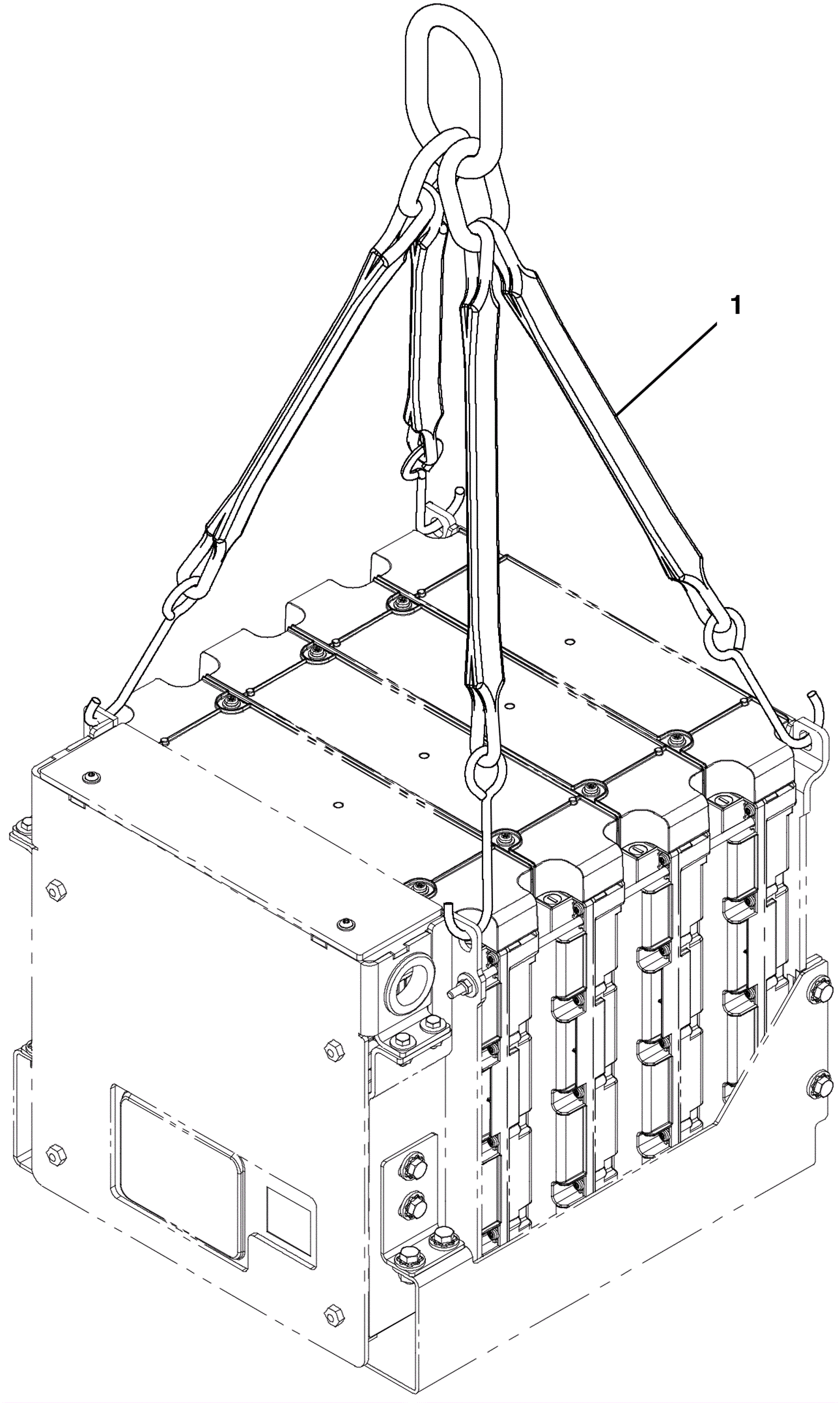 1