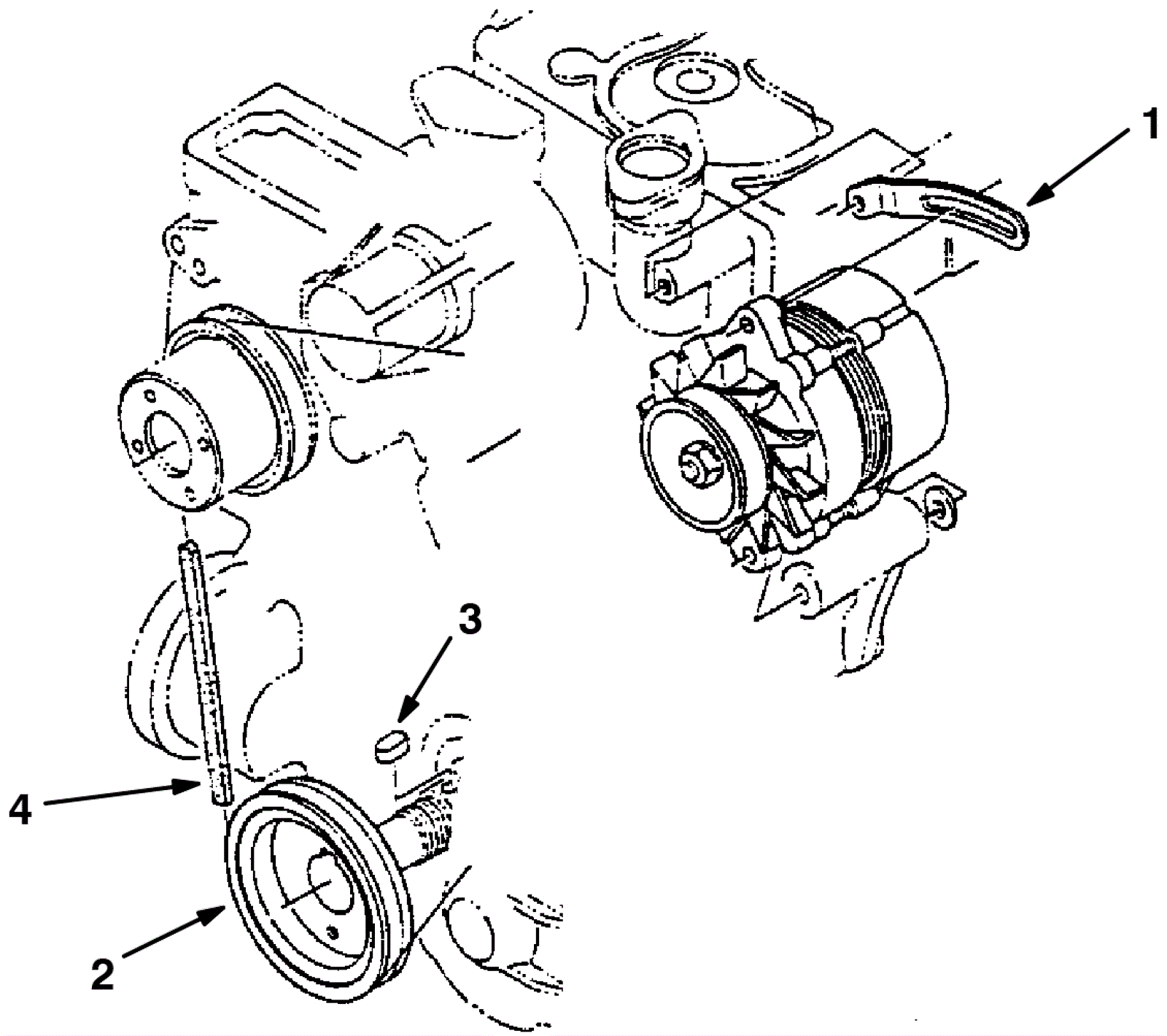 1
3
4
2