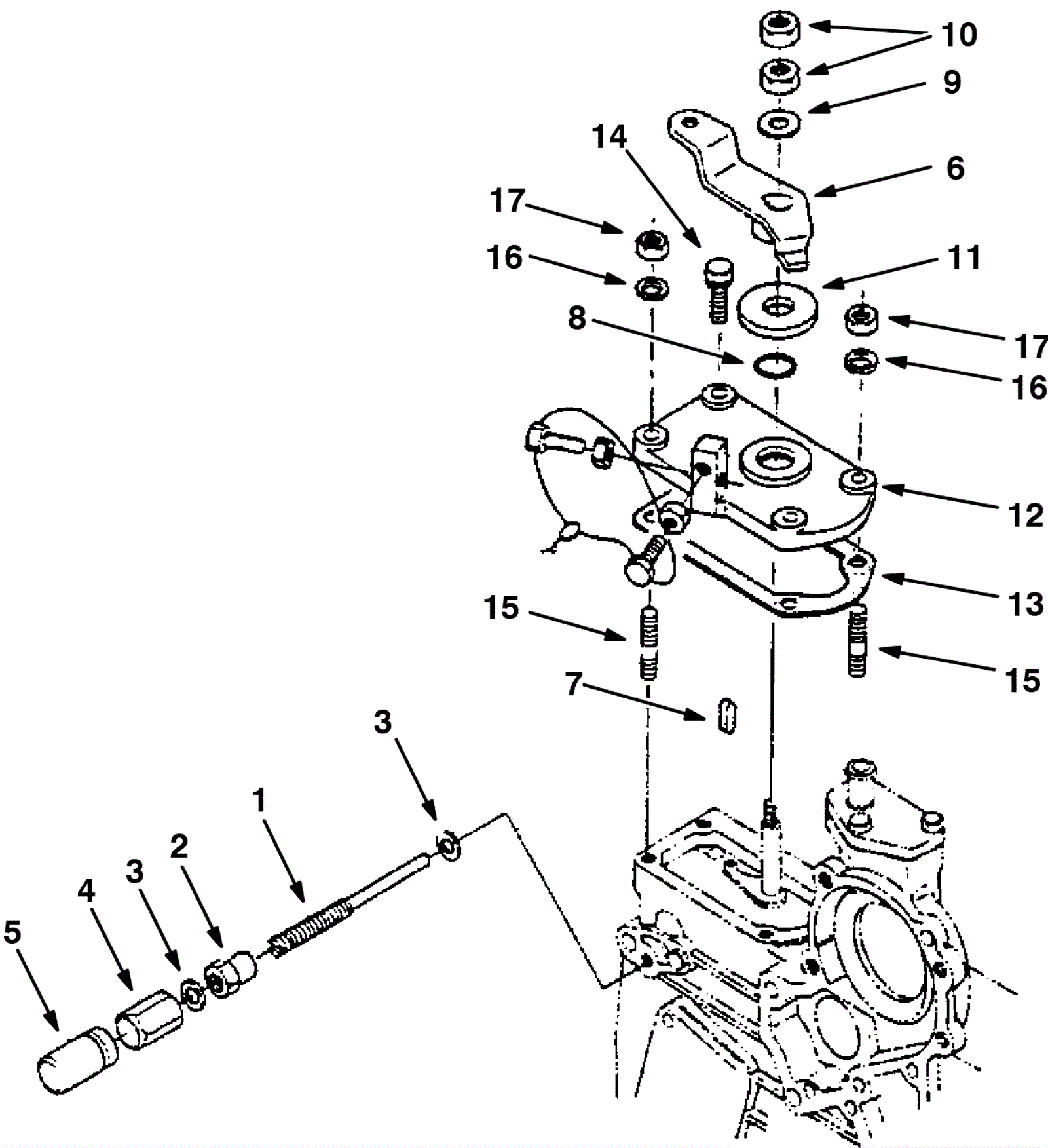 10
9
14
6
17
16
11
8
17
16
12
13
15
15
7
3
1
2
3
4
5