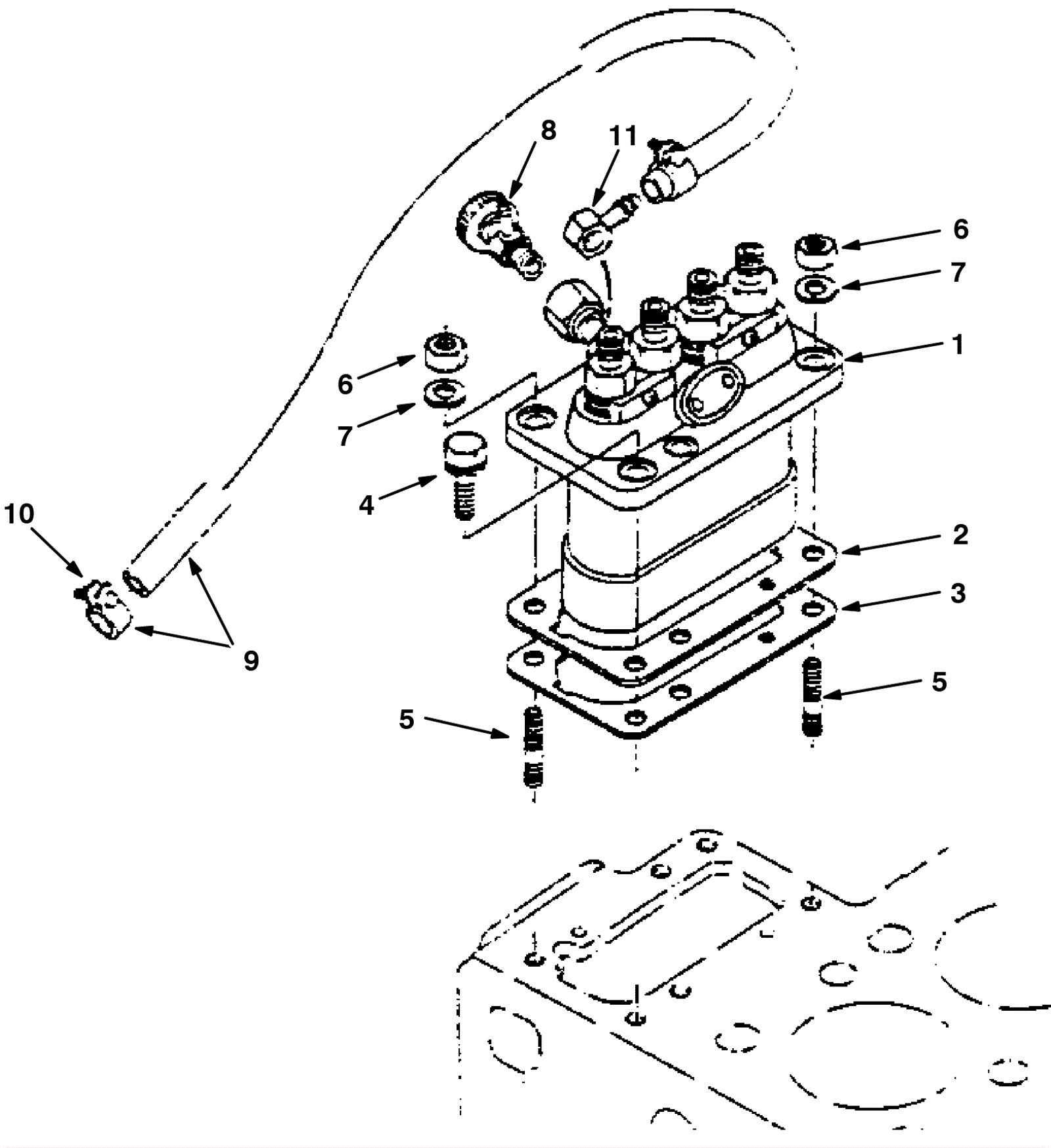 8
11
6
7
1
6
7
4
10
2
3
9
5
5