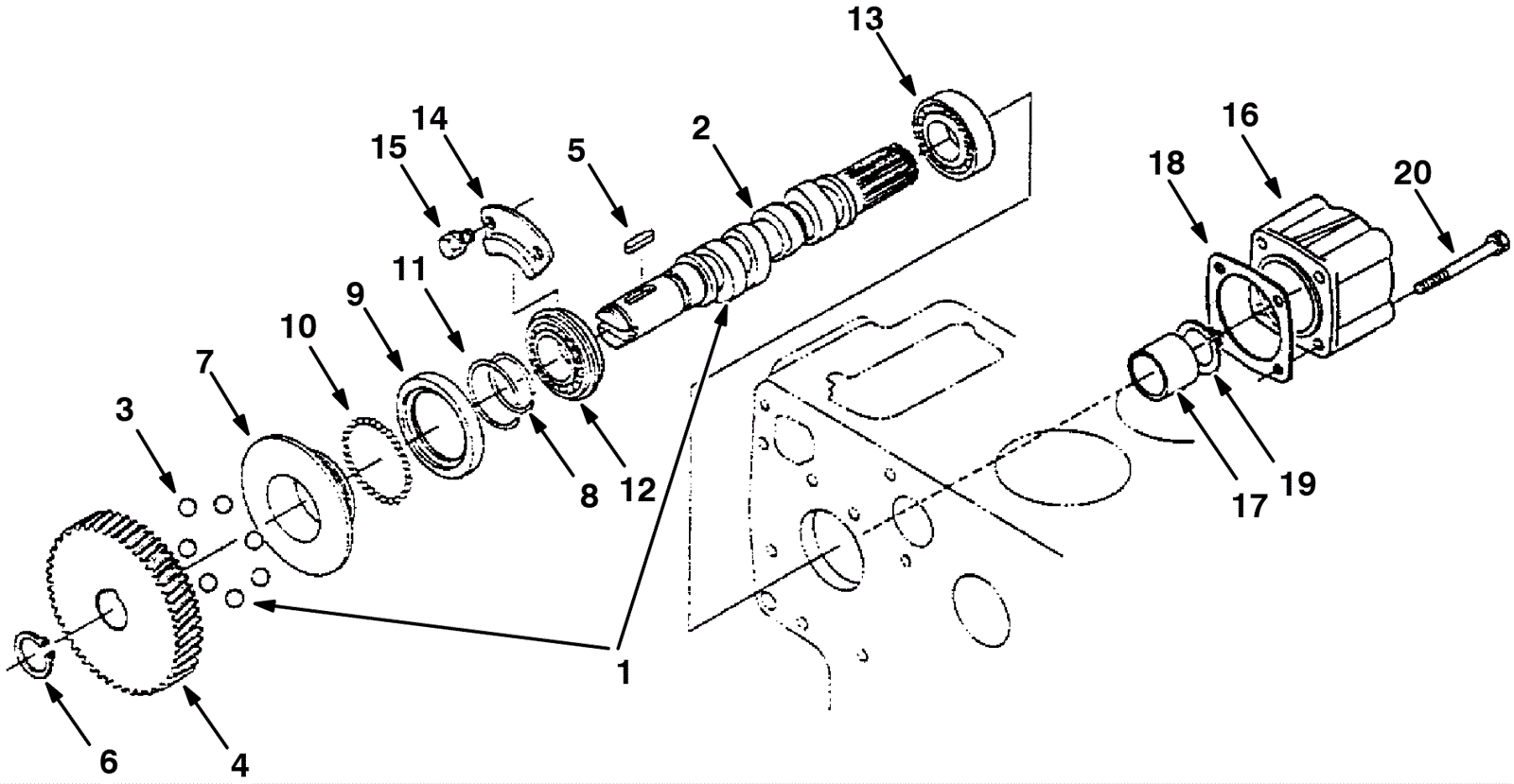 13
14
15
5
2
16
18
20
11
9
10
7
3
8
12
17
19
1
6
4