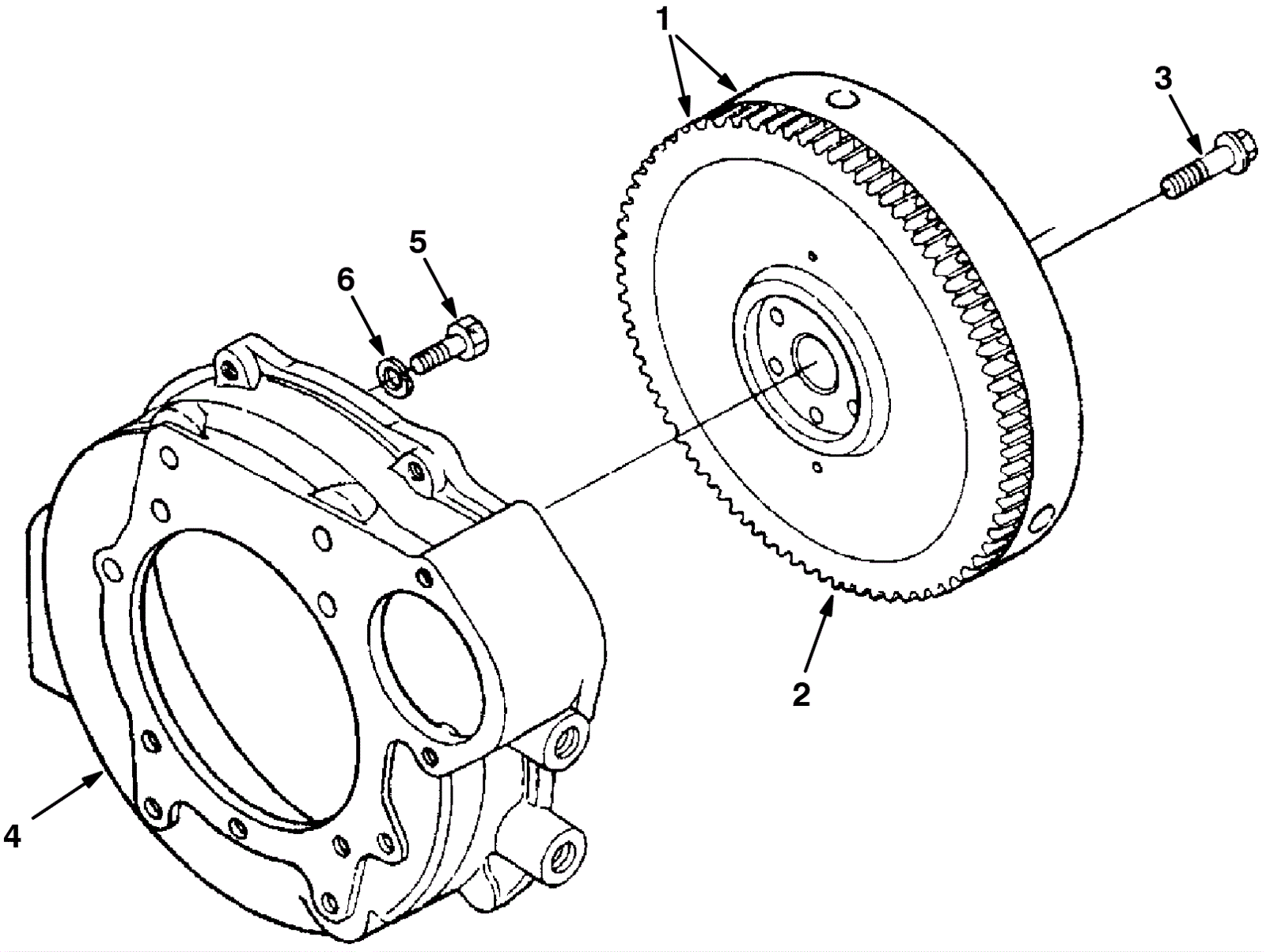 1
3
5
6
2
4