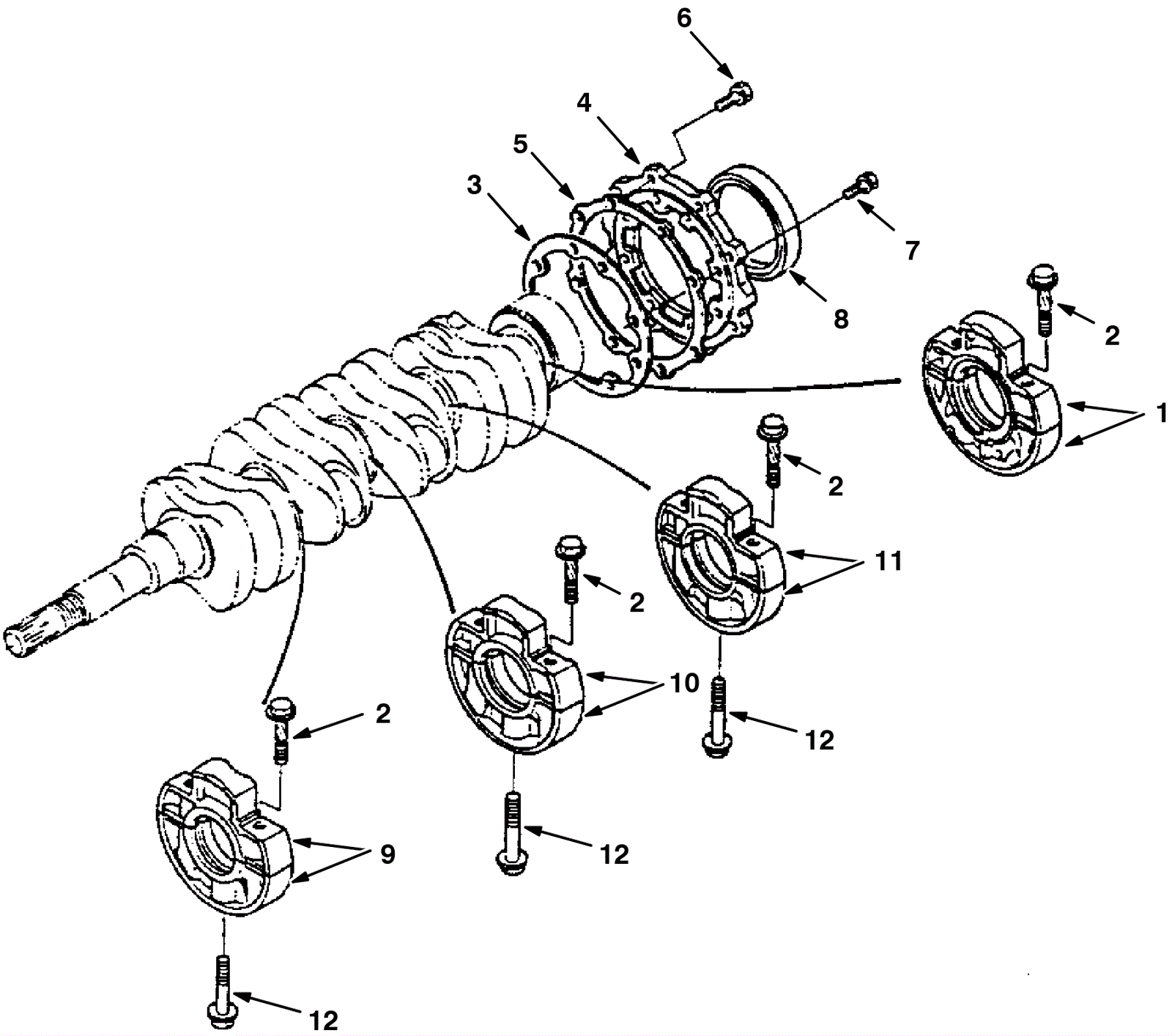 6
4
5
3
7
8
2
1
2
11
2
10
12
2
9
12
12