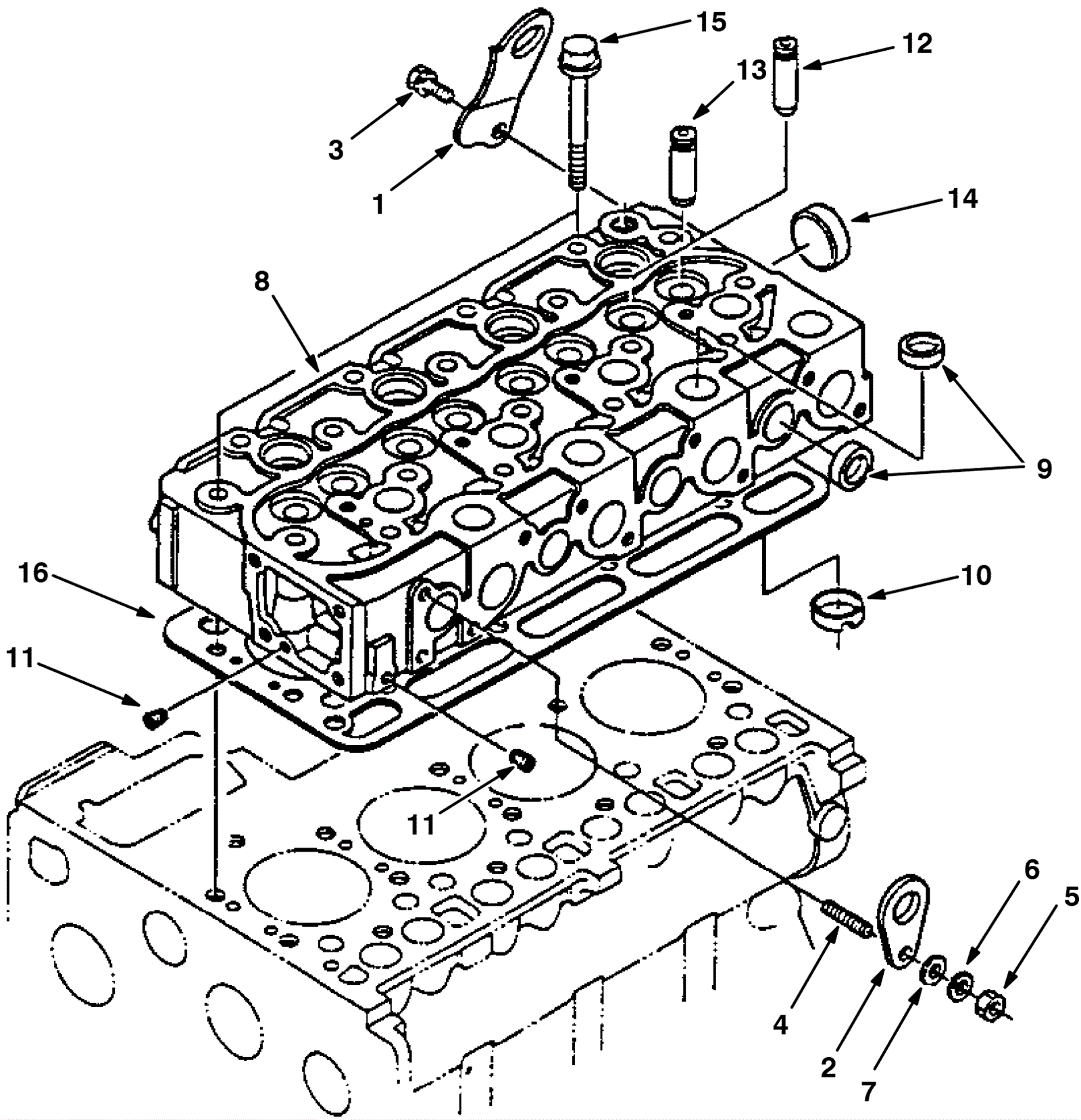 15
12
13
3
1
14
8
9
16
10
11
11
6
5
4
2
7