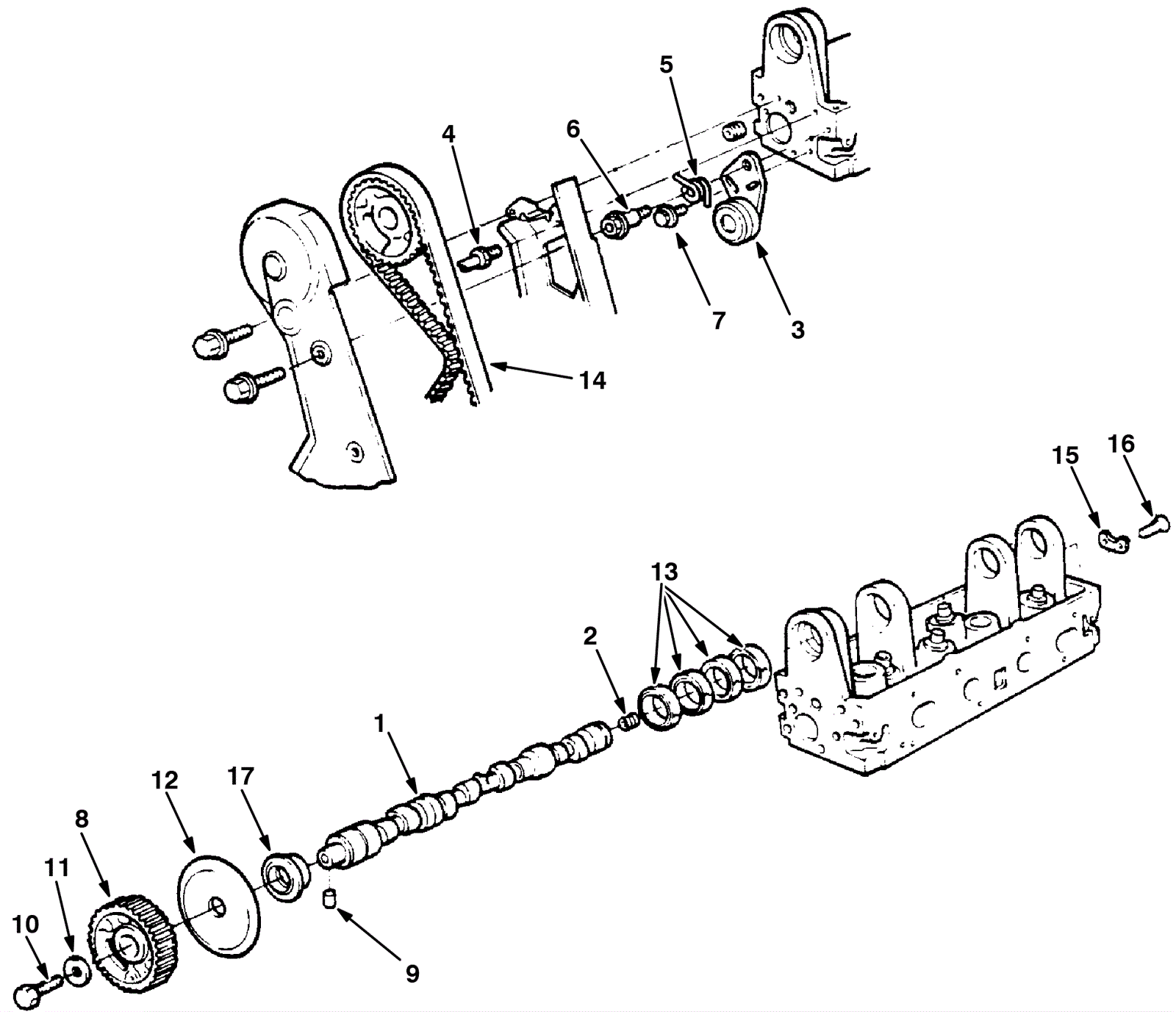 5
4
6
7
3
14
15
16
13
2
1
12
17
8
11
10
9