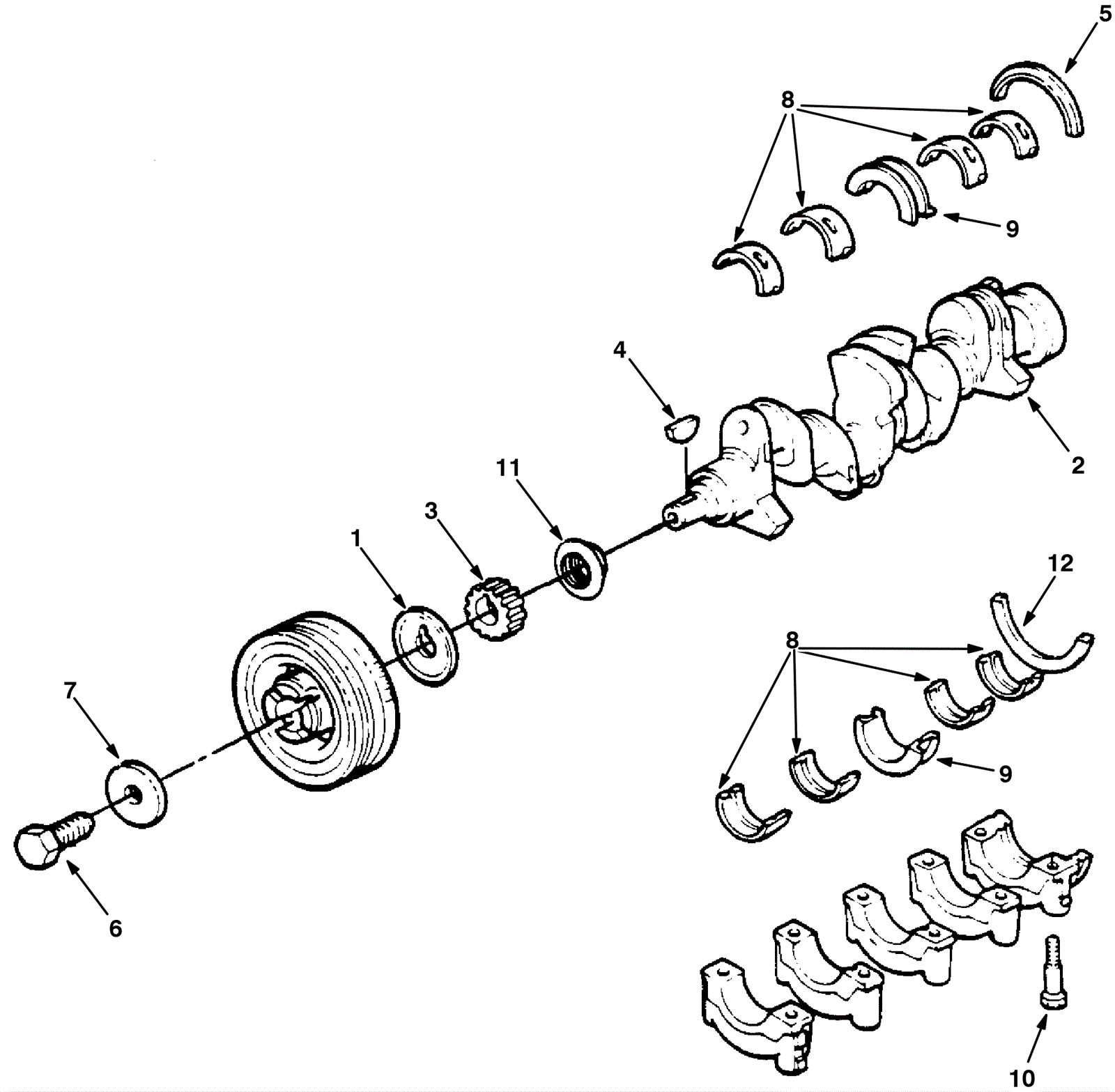 5
8
9
4
2
11
3
1
12
8
7
9
6
10