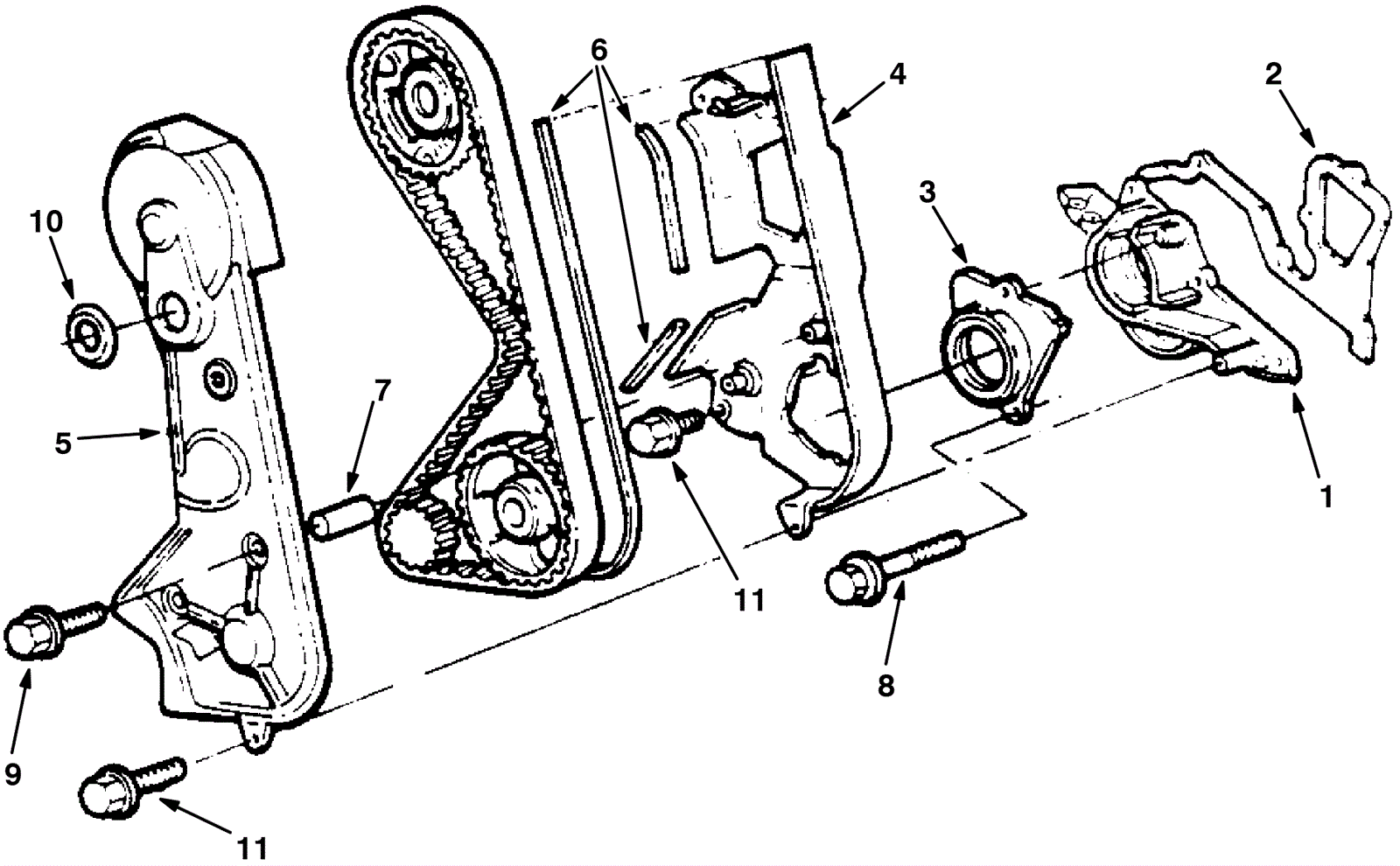 6
4
2
10
3
5
7
1
11
8
9
11