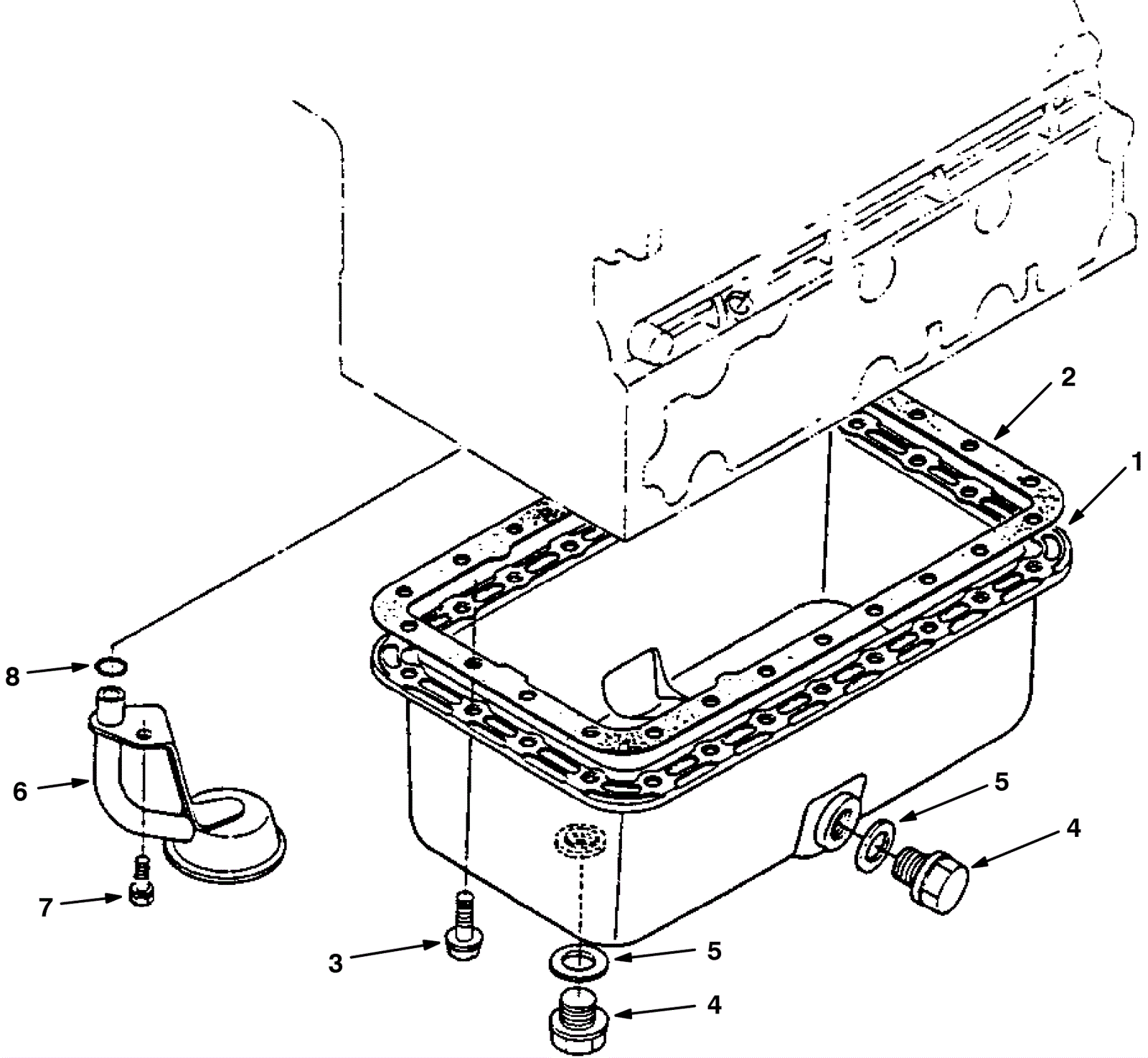 2
1
8
6
5
4
7
3
5
4