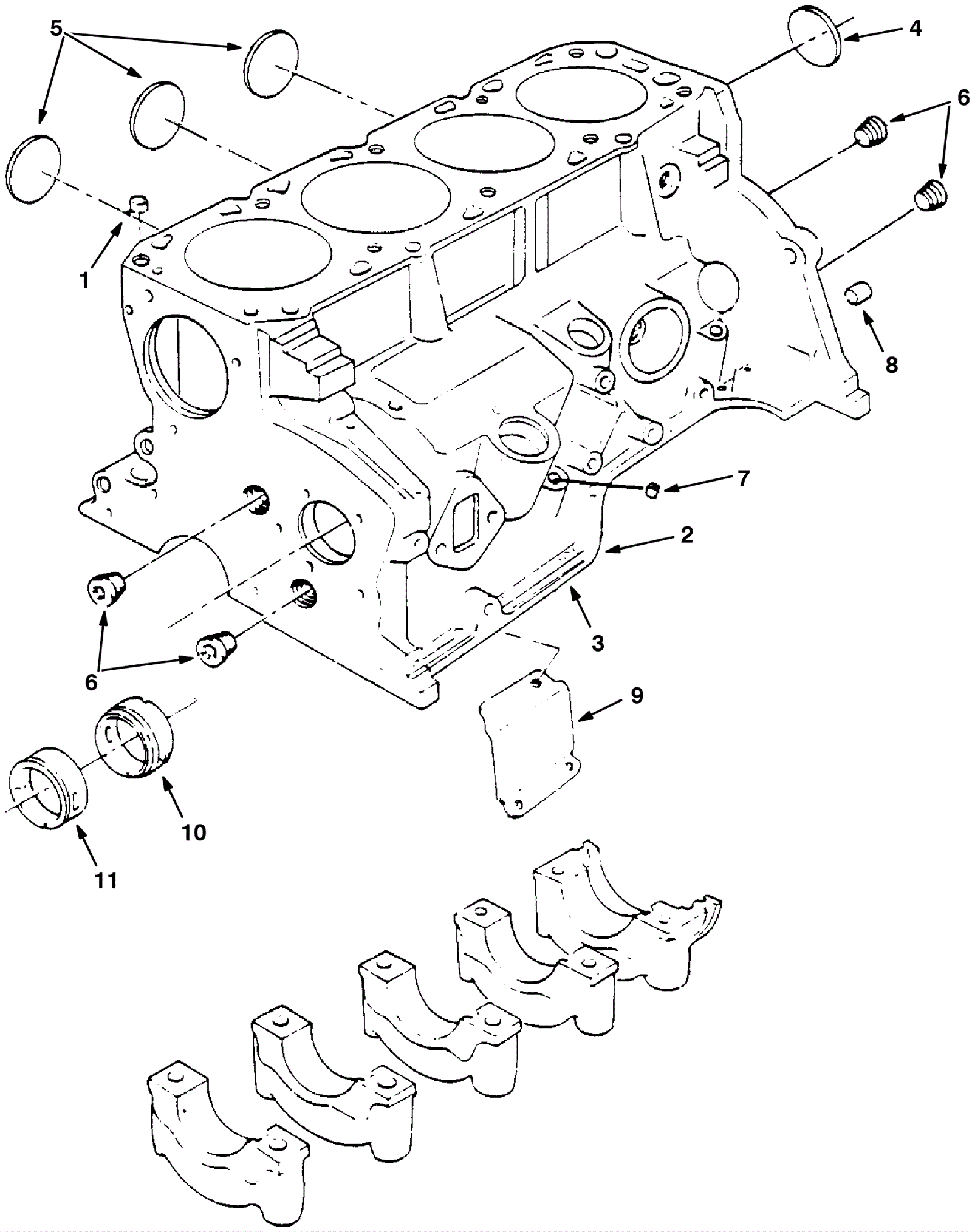 5
4
6
1
8
7
2
3
6
9
10
11