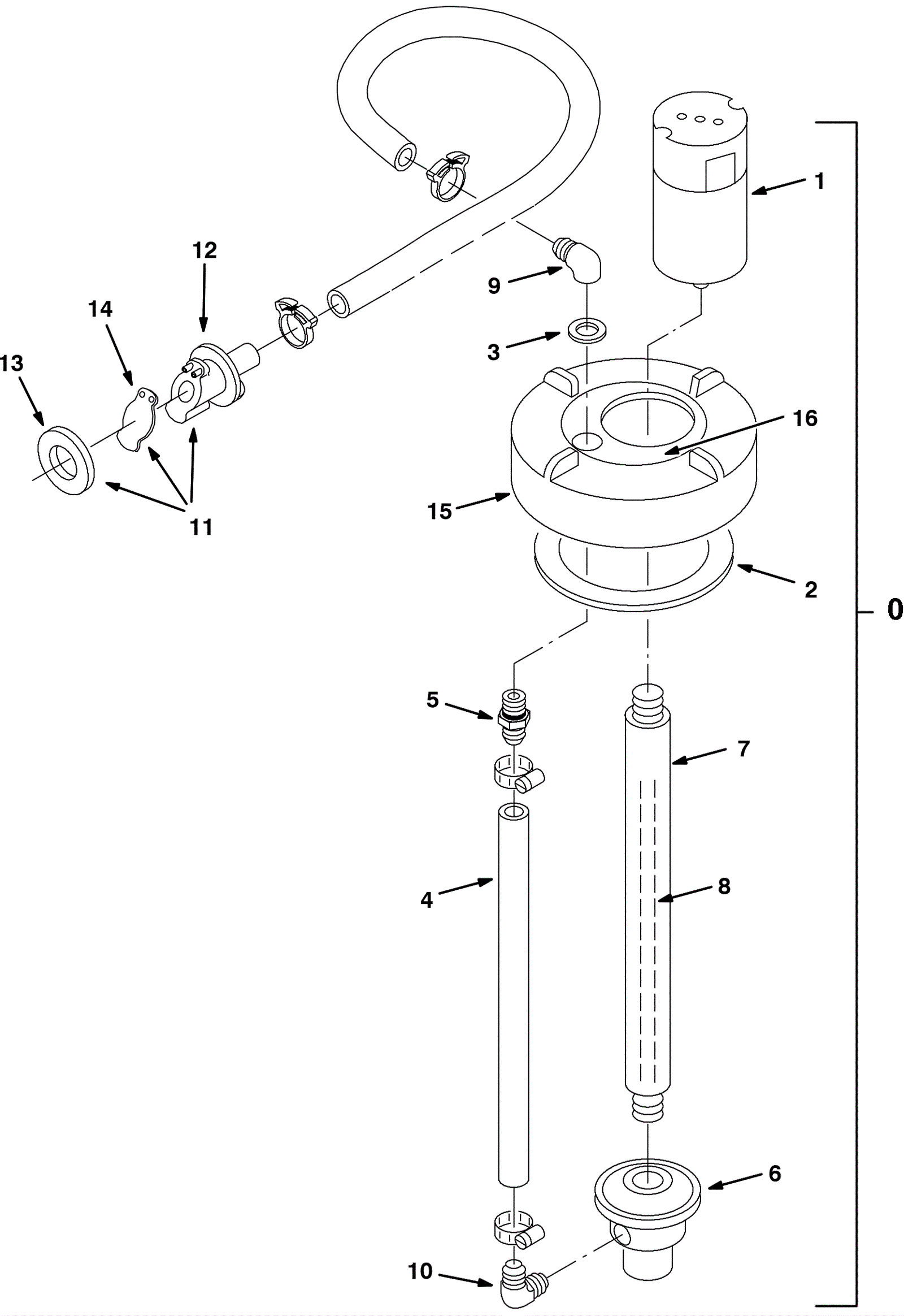 1
12
9
14
3
13
16
15
11
2
0
5
7
4
8
6
10