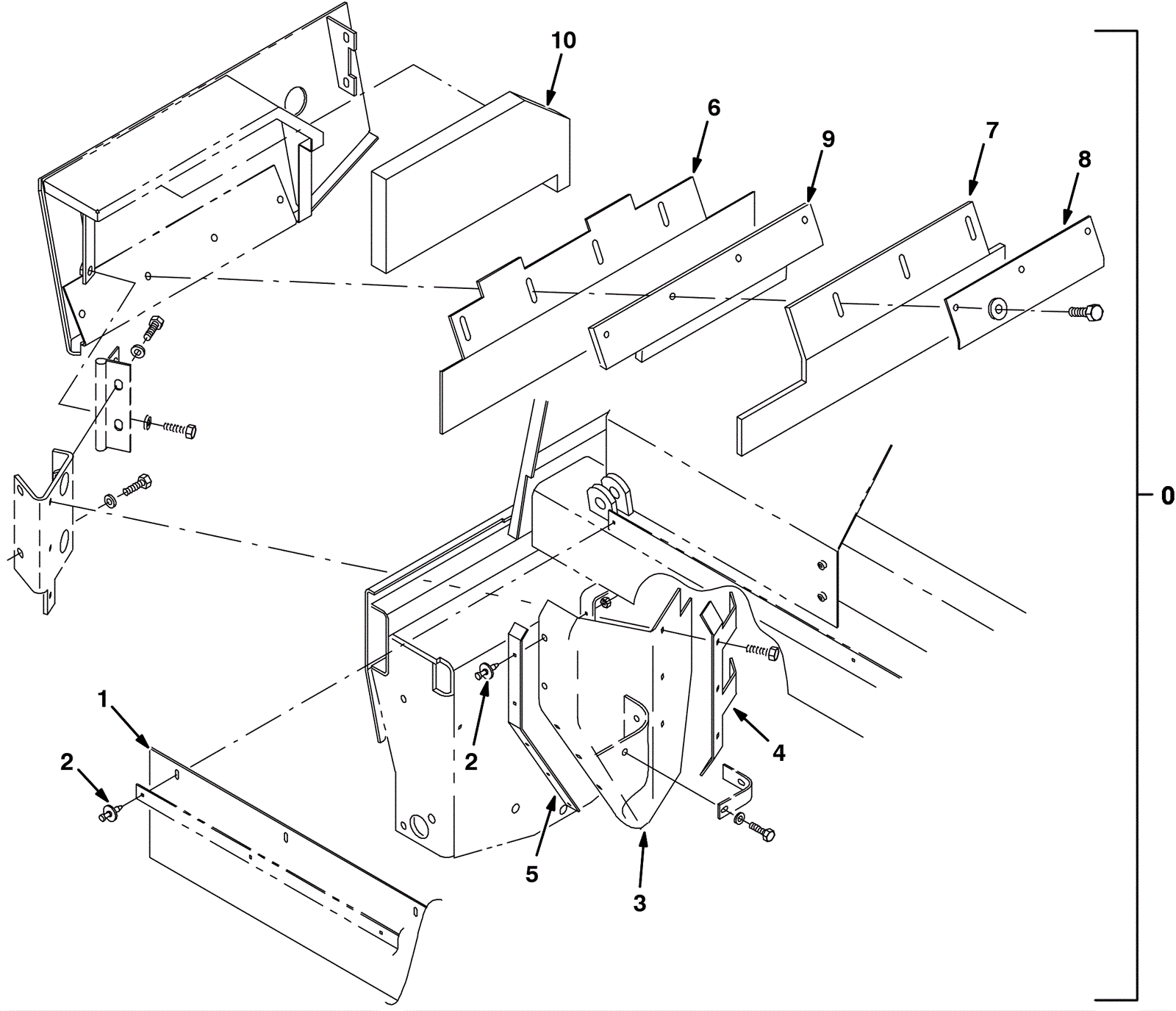 10
6
9
7
8
0
1
2
2
4
5
3