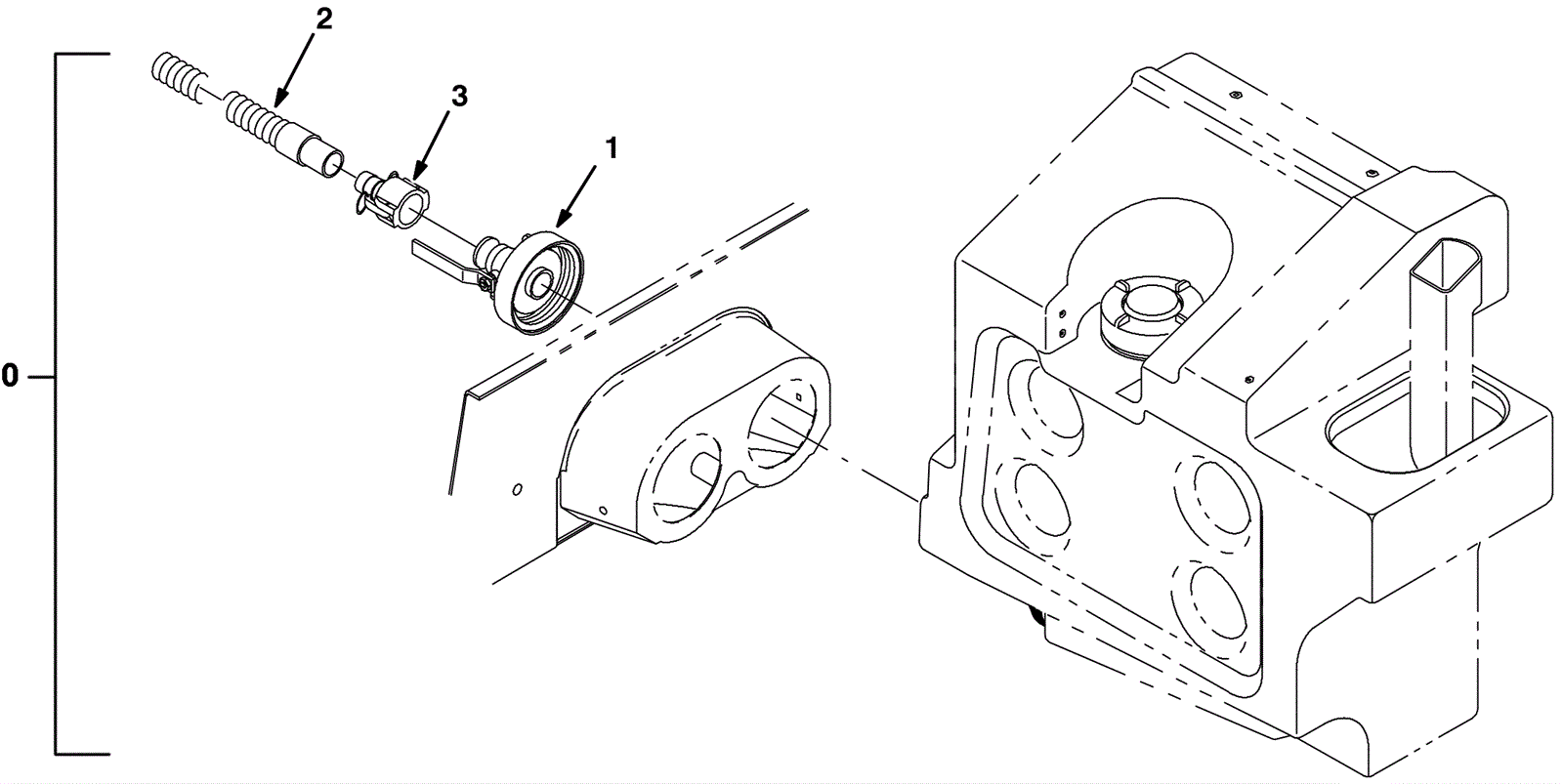 2
3
1
0